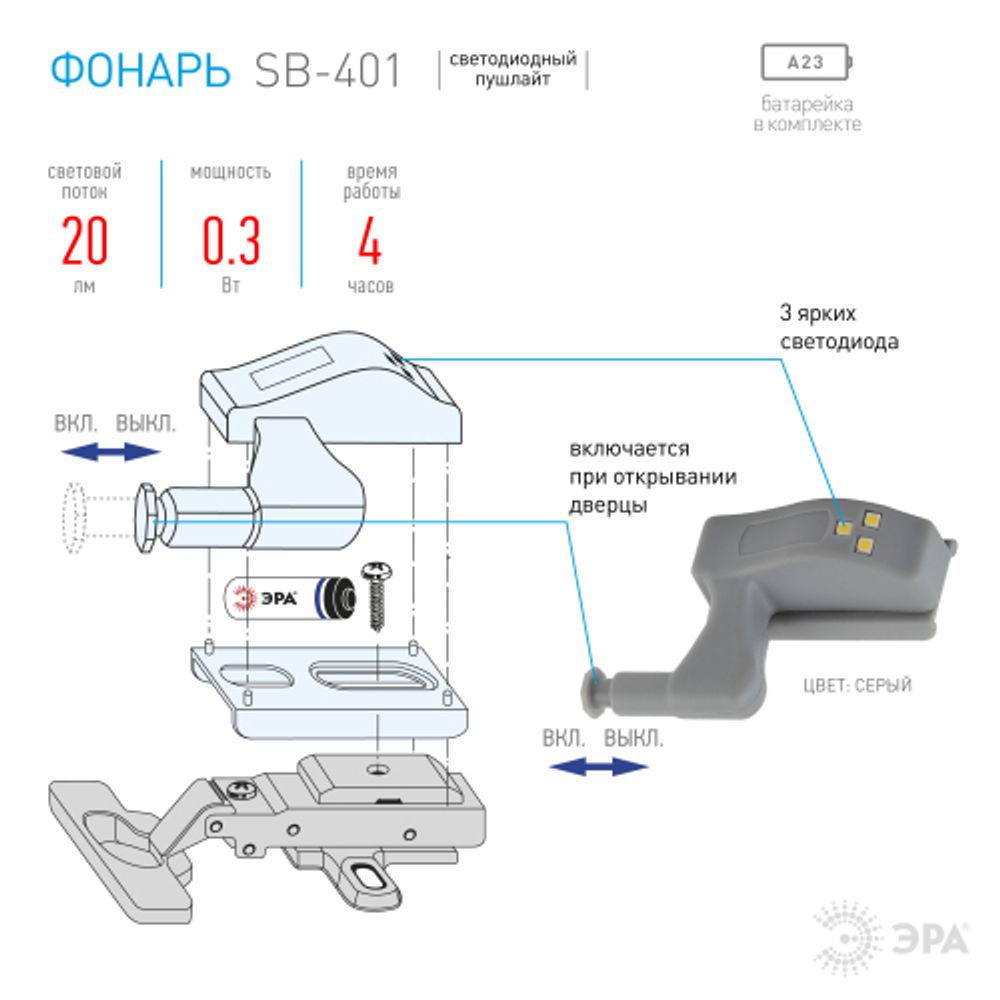 ФОНАРЬ SB-401

светодиодный пушлайт

A23

батарейка в комплекте

световой поток
20
лм

мощность
0.3
Вт

время работы
4
часов

3 ярких светодиода

ВКЛ. ВЫКЛ.

включается при открывании дверцы

ЭРА

ЦВЕТ: СЕРЫЙ

ВКЛ. ВЫКЛ.

ЭРА