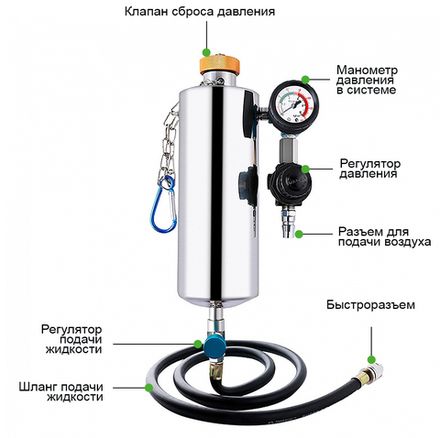 Клапан сброса давления

Манометр давления в системе

Регулятор давления

Разъем для подачи воздуха

Быстроразъем

Регулятор подачи жидкости

Шланг подачи жидкости