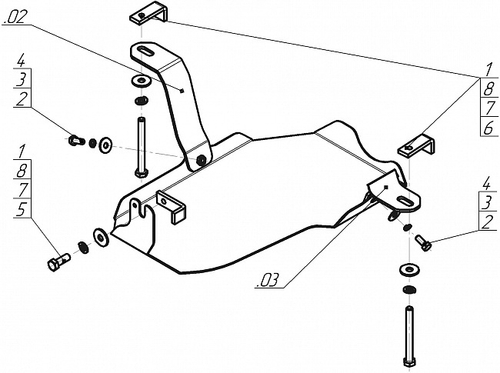 .02

4
3
2

1
8
7
5

1
8
7
6

4
3
2

.03