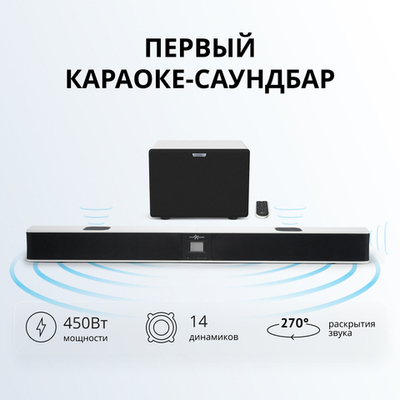 ПЕРВЫЙ
КАРАОКЕ-САУНДБАР

450Вт
мощности

14
динамиков

270°

раскрытия
звука