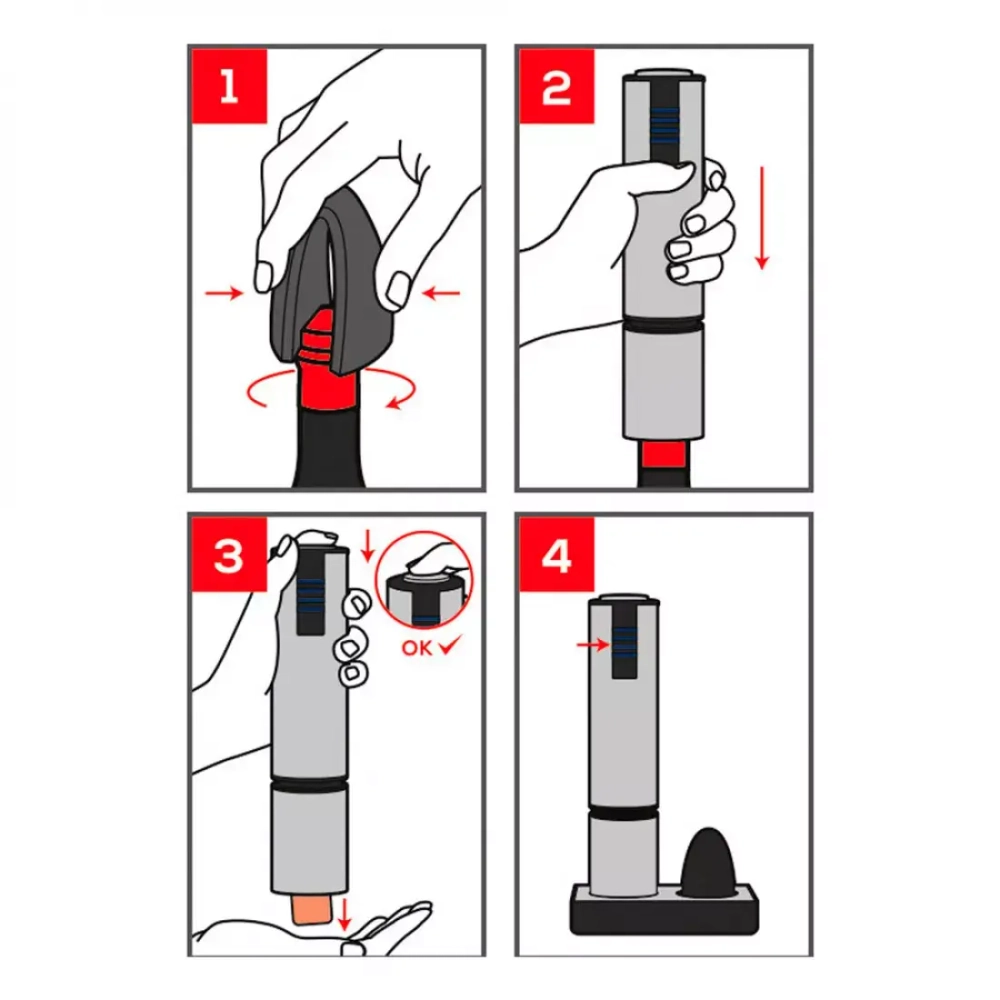 1

2

3

OK ✓

4