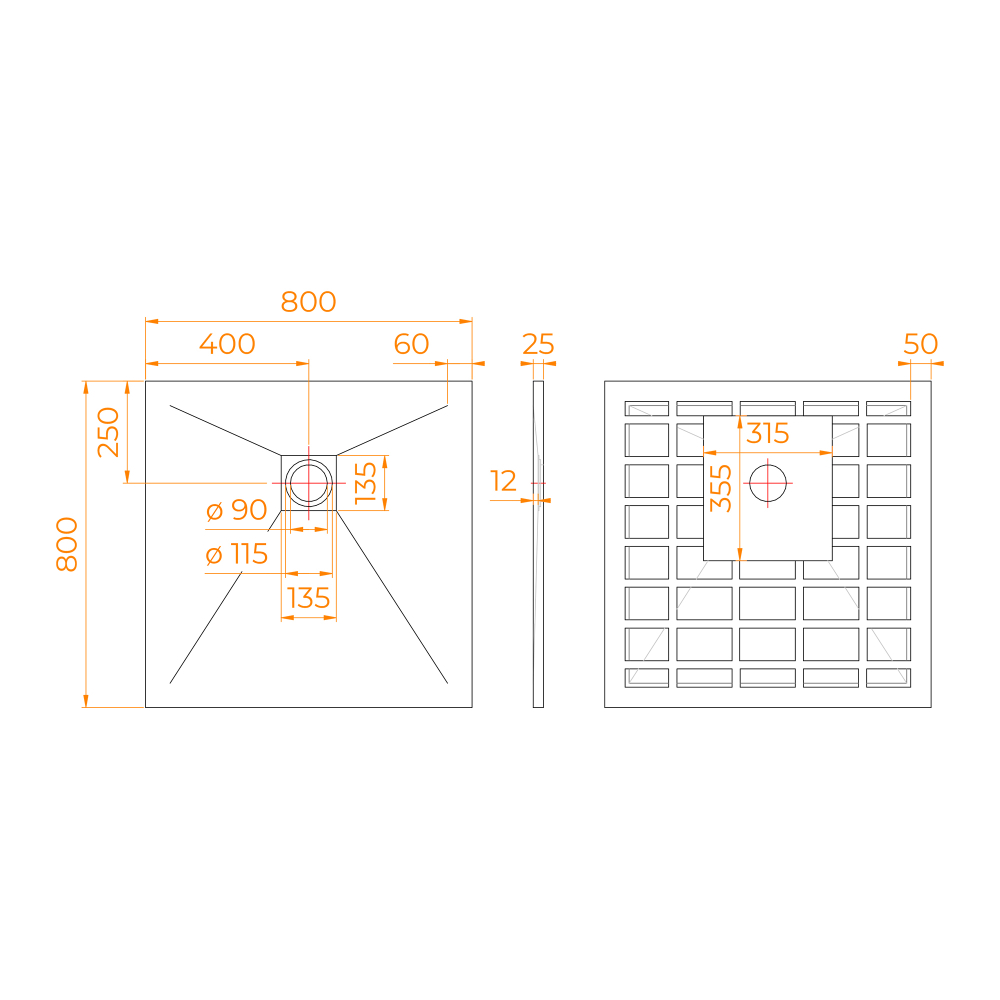 800
400
60
25
50
250
800
135
ø 90
ø 115
135
12
315
355