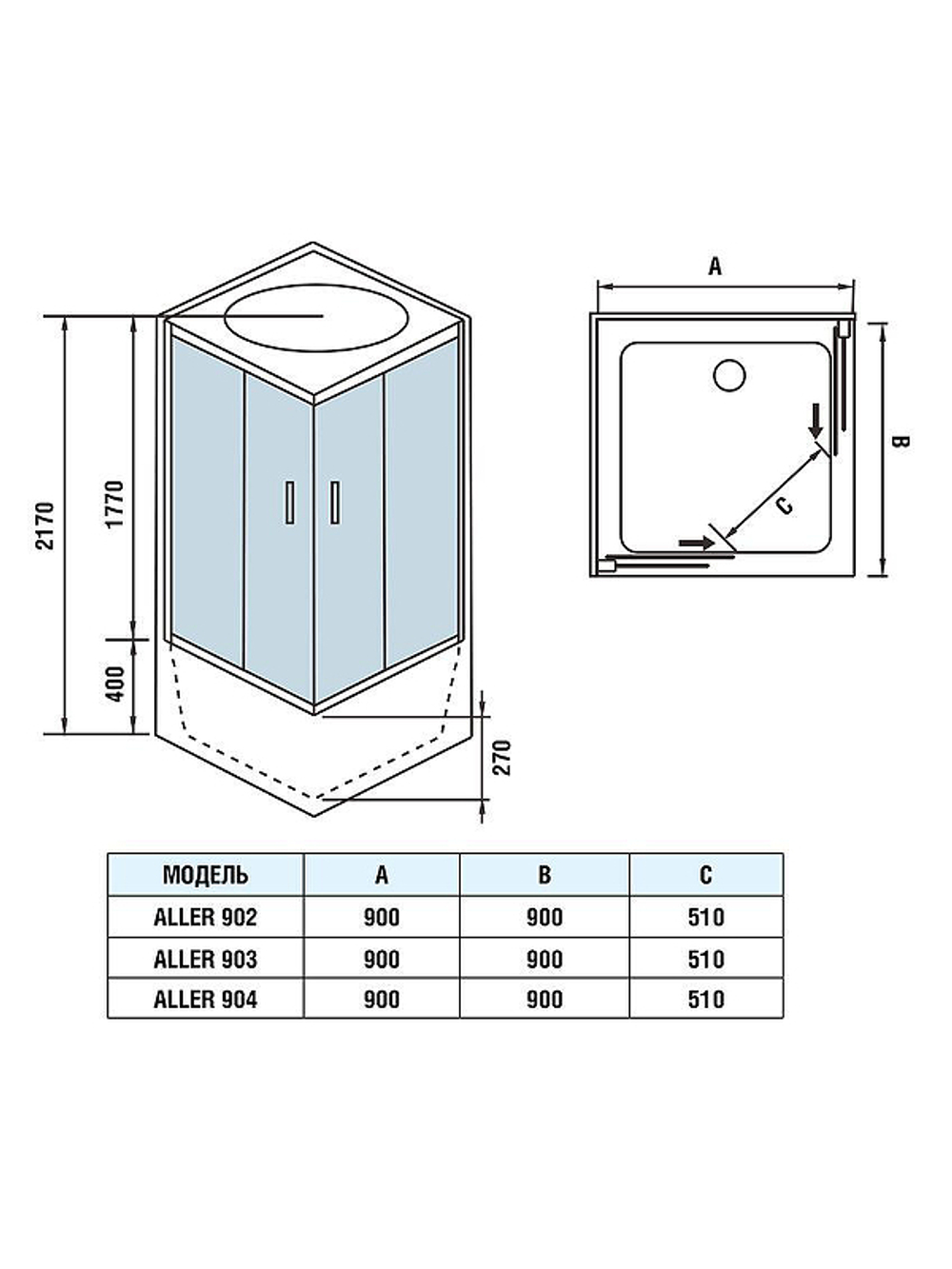 2170

1770

400

270

A

B

C

| МОДЕЛЬ | A | B | C |
|---|---|---|---|
| ALLER 902 | 900 | 900 | 510 |
| ALLER 903 | 900 | 900 | 510 |
| ALLER 904 | 900 | 900 | 510 |