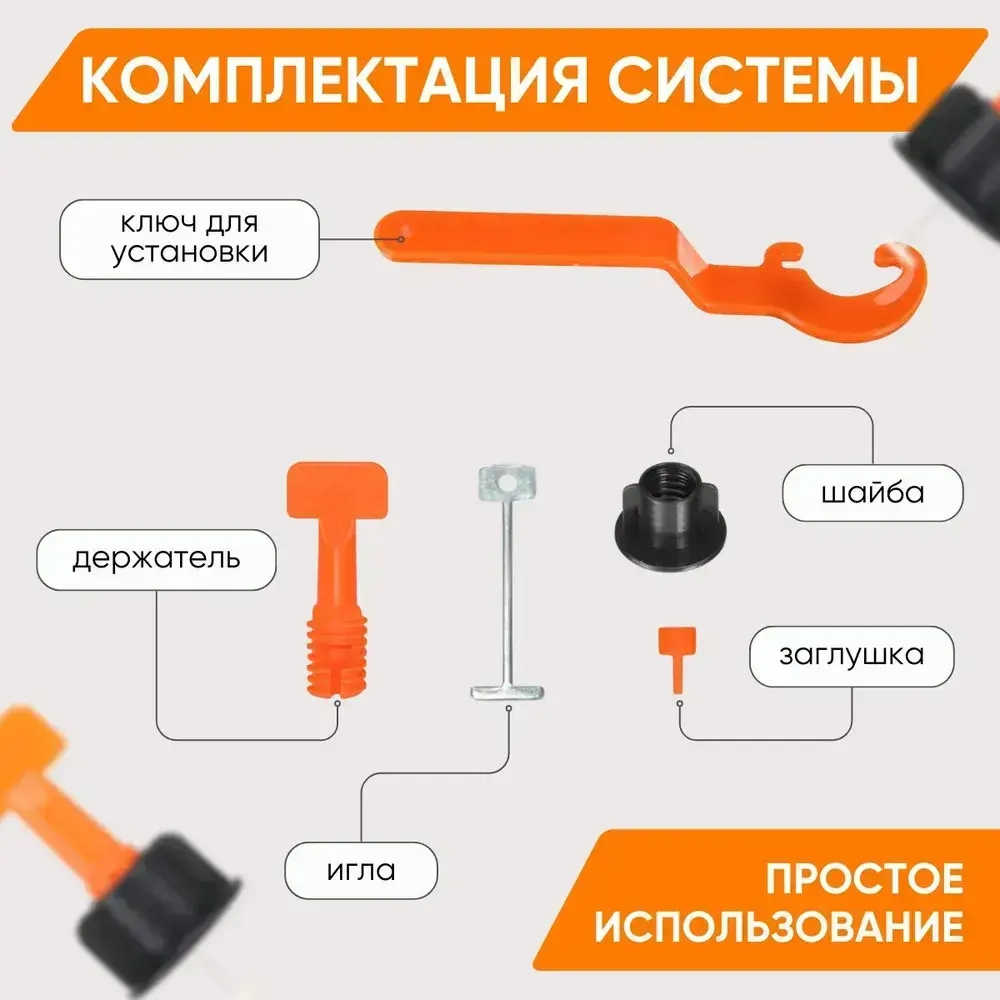 КОМПЛЕКТАЦИЯ СИСТЕМЫ

ключ для установки

шайба

держатель

заглушка

игла

ПРОСТОЕ ИСПОЛЬЗОВАНИЕ