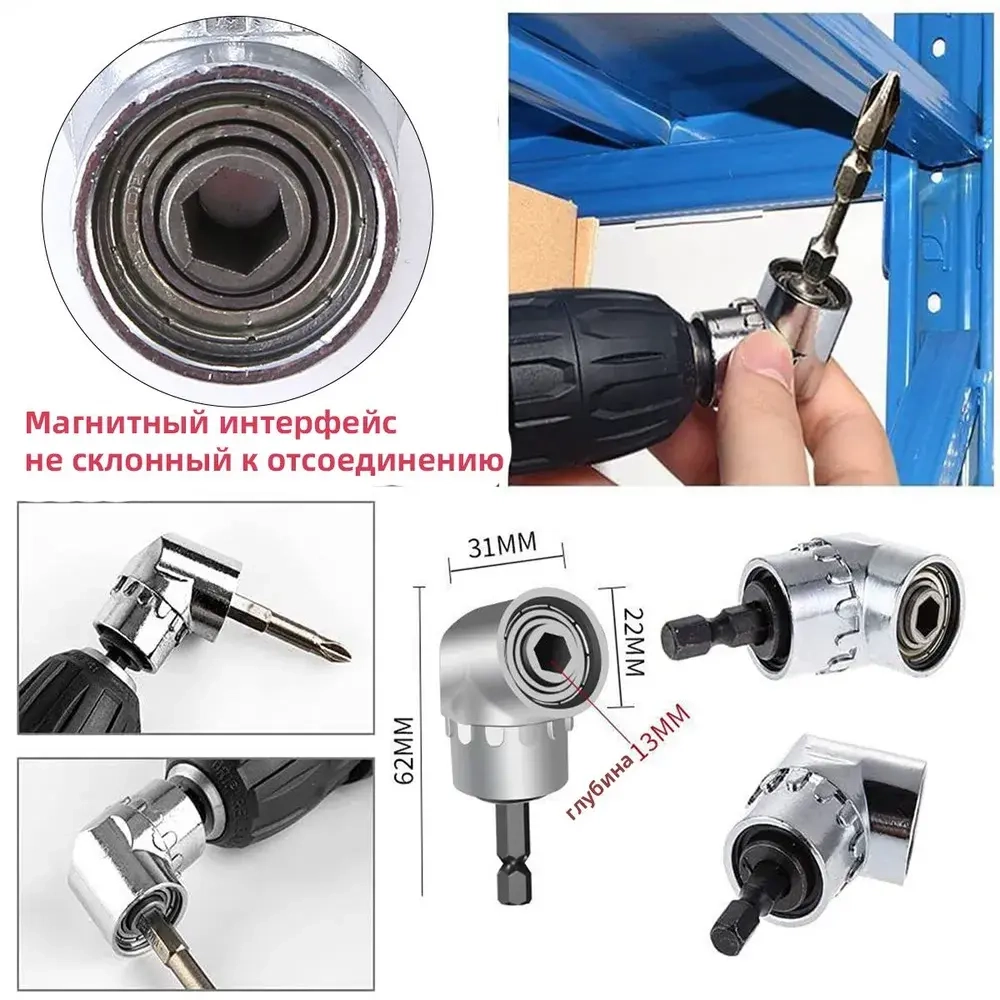 Магнитный интерфейс
не склонный к отсоединению

31MM

22MM

62MM

глубина 13MM