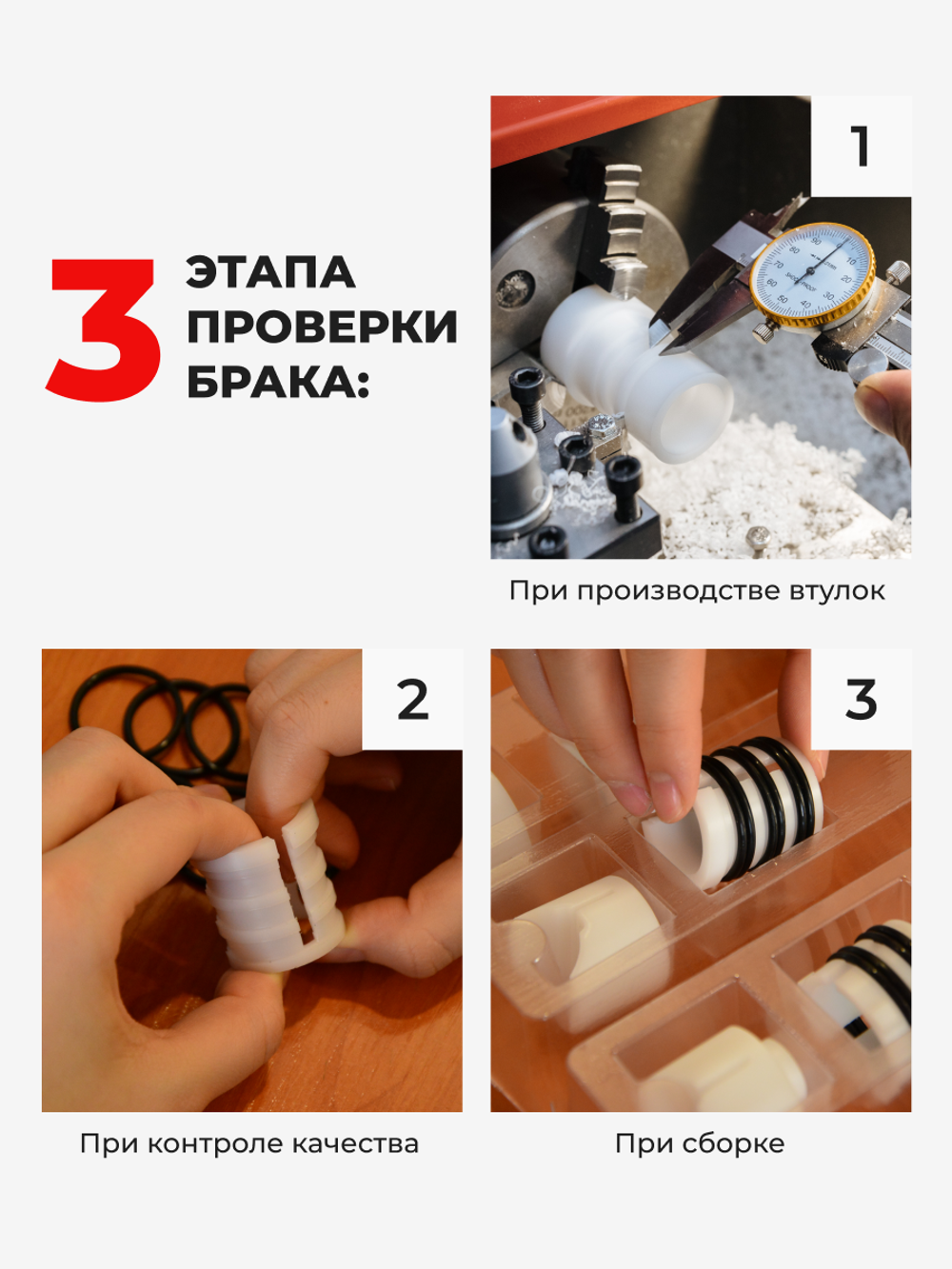 3 ЭТАПА ПРОВЕРКИ БРАКА:

1

При производстве втулок

2

При контроле качества

3

При сборке