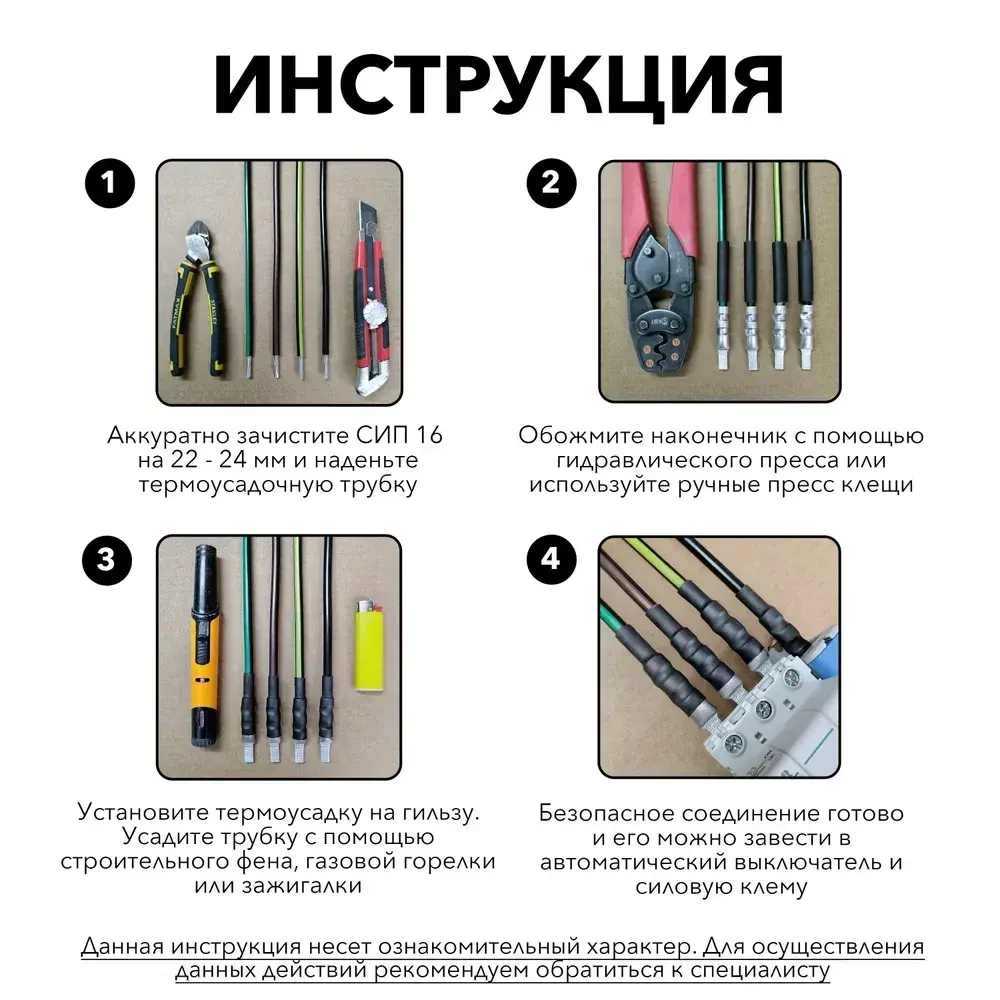 ИНСТРУКЦИЯ

1

FATMAX STANLEY

Аккуратно зачистите СИП 16 на 22 - 24 мм и наденьте термоусадочную трубку

2

Обожмите наконечник с помощью гидравлического пресса или используйте ручные пресс клещи

3

Установите термоусадку на гильзу. Усадите трубку с помощью строительного фена, газовой горелки или зажигалки

4

Безопасное соединение готово и его можно завести в автоматический выключатель и силовую клему

Данная инструкция несет ознакомительный характер. Для осуществления данных действий рекомендуем обратиться к специалисту