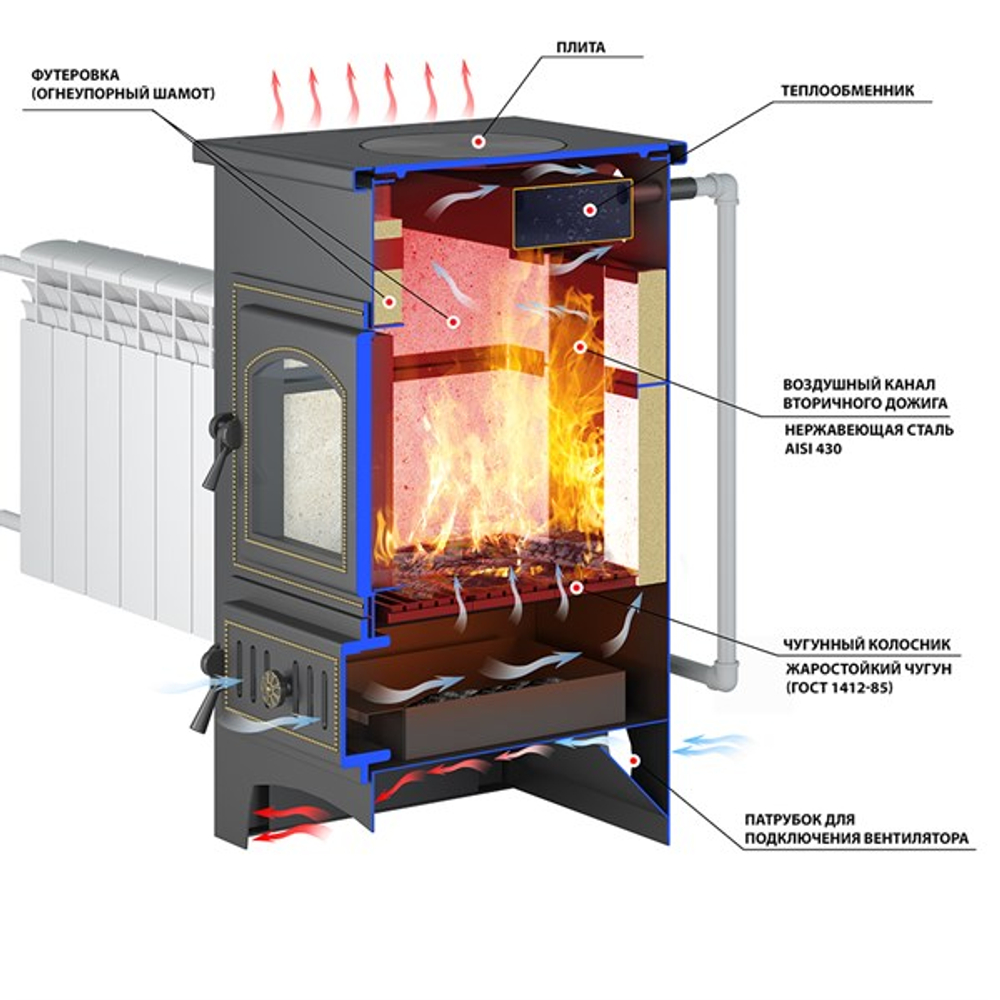 ФУТЕРОВКА (ОГНЕУПОРНЫЙ ШАМОТ)

ПЛИТА

ТЕПЛООБМЕННИК

ВОЗДУШНЫЙ КАНАЛ ВТОРИЧНОГО ДОЖИГА

НЕРЖАВЕЮЩАЯ СТАЛЬ AISI 430

ЧУГУННЫЙ КОЛОСНИК

ЖАРОСТОЙКИЙ ЧУГУН (ГОСТ 1412-85)

ПАТРУБОК ДЛЯ ПОДКЛЮЧЕНИЯ ВЕНТИЛЯТОРА