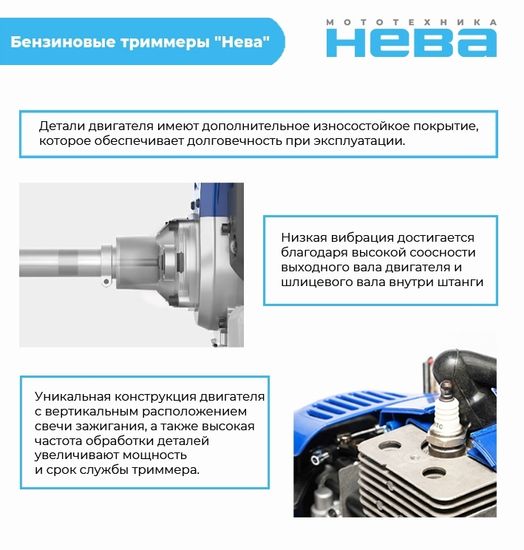 Бензиновые триммеры "Нева"

МОТОТЕХНИКА
НЕВА

Детали двигателя имеют дополнительное износостойкое покрытие, которое обеспечивает долговечность при эксплуатации.

Низкая вибрация достигается благодаря высокой соосности выходного вала двигателя и шлицевого вала внутри штанги

Уникальная конструкция двигателя с вертикальным расположением свечи зажигания, а также высокая частота обработки деталей увеличивают мощность и срок службы триммера.