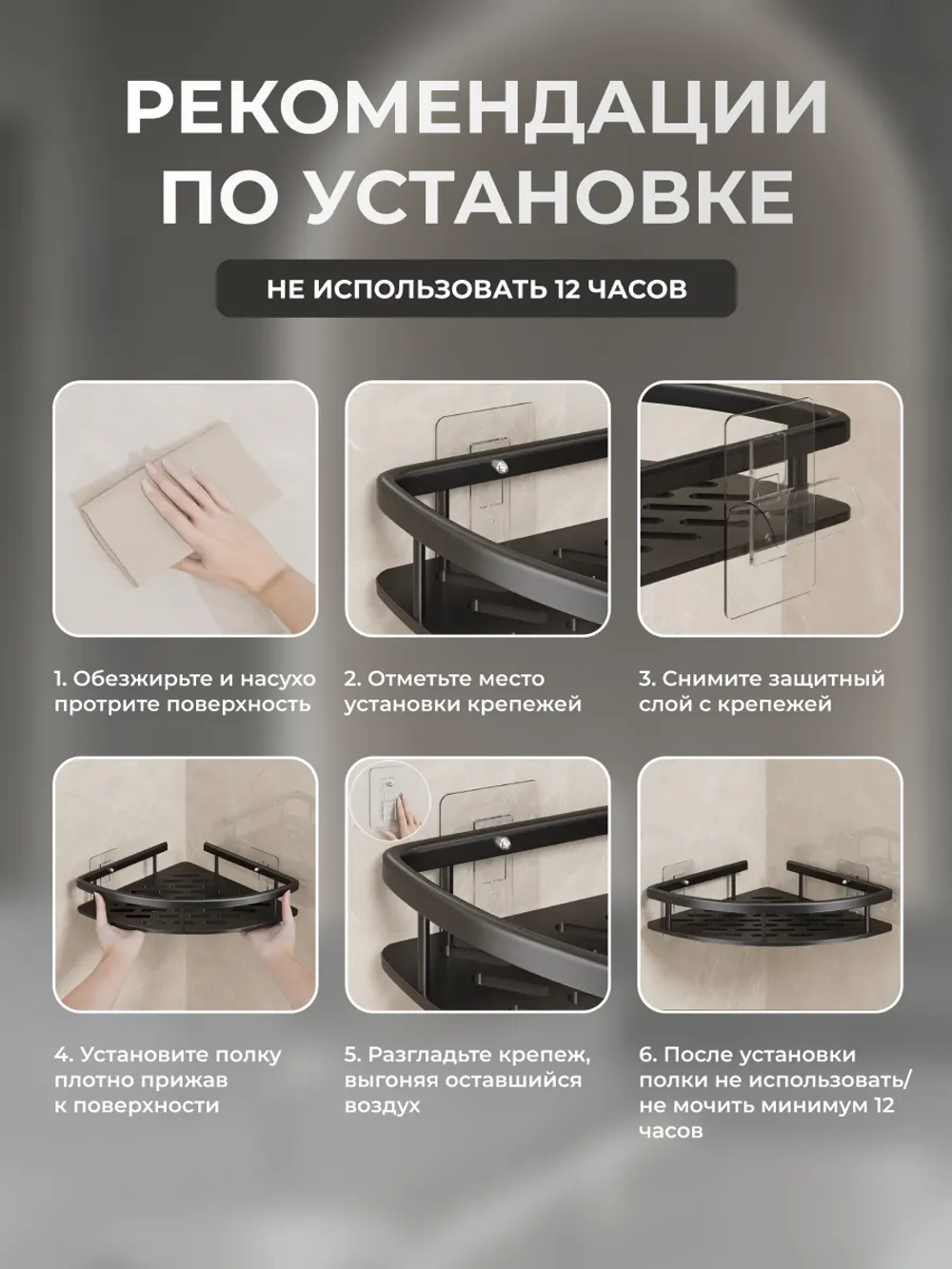 РЕКОМЕНДАЦИИ ПО УСТАНОВКЕ

НЕ ИСПОЛЬЗОВАТЬ 12 ЧАСОВ

1. Обезжирьте и насухо протрите поверхность

2. Отметьте место установки крепежей

3. Снимите защитный слой с крепежей

4. Установите полку плотно прижав к поверхности

5. Разгладьте крепеж, выгоняя оставшийся воздух

6. После установки полки не использовать/ не мочить минимум 12 часов