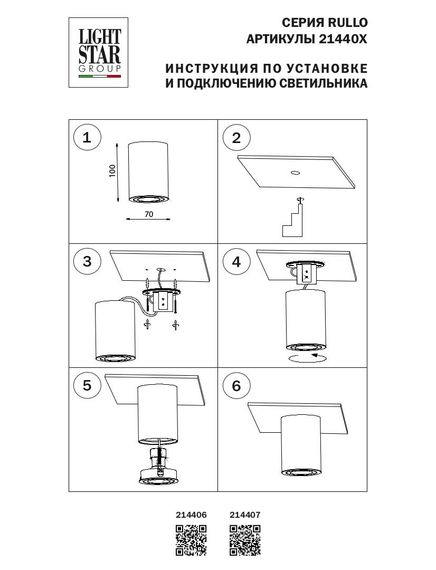 LIGHT STAR GROUP

СЕРИЯ RULLO
АРТИКУЛЫ 21440X

ИНСТРУКЦИЯ ПО УСТАНОВКЕ
И ПОДКЛЮЧЕНИЮ СВЕТИЛЬНИКА

1

100

70

2

3

4

5

6

214406 214407