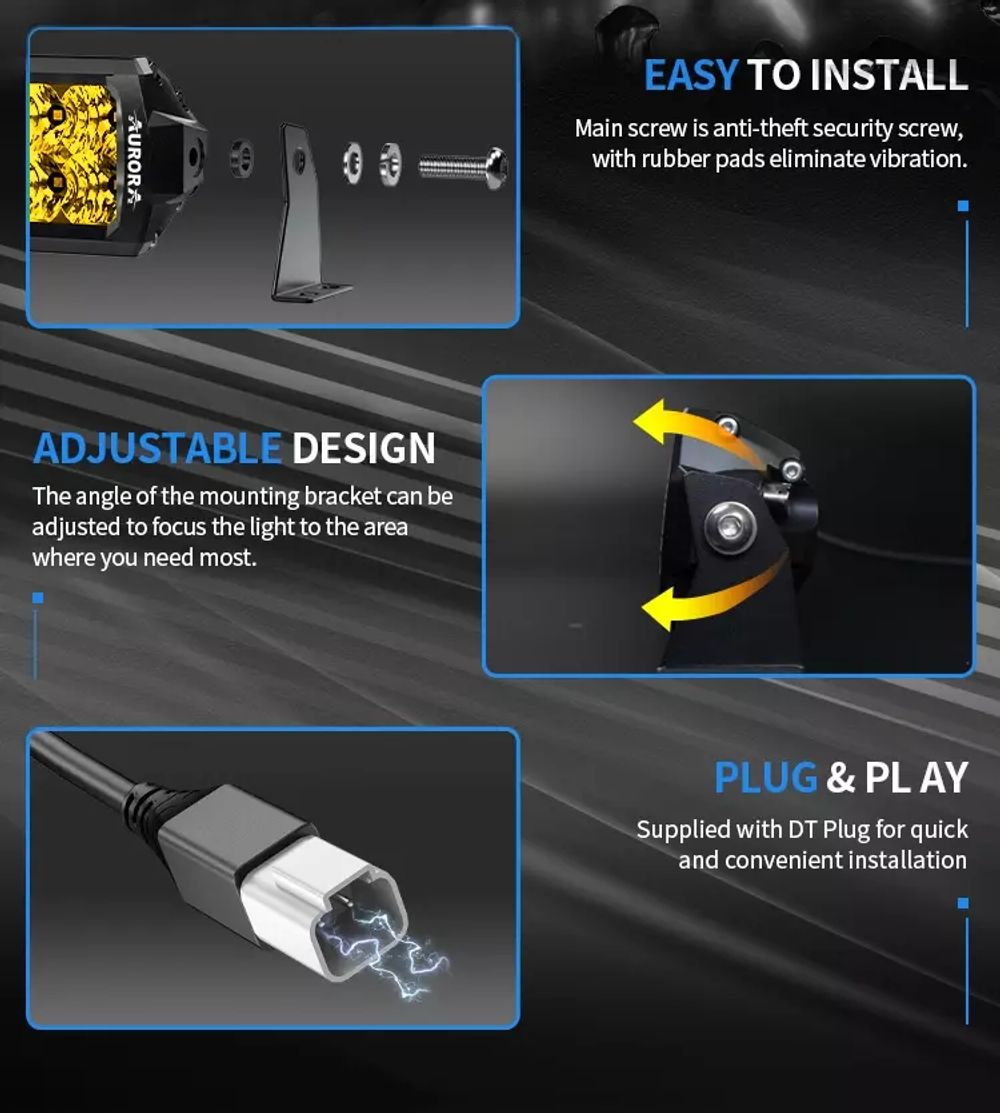 AURORA

EASY TO INSTALL

Main screw is anti-theft security screw, with rubber pads eliminate vibration.

ADJUSTABLE DESIGN

The angle of the mounting bracket can be adjusted to focus the light to the area where you need most.

PLUG & PL AY

Supplied with DT Plug for quick and convenient installation