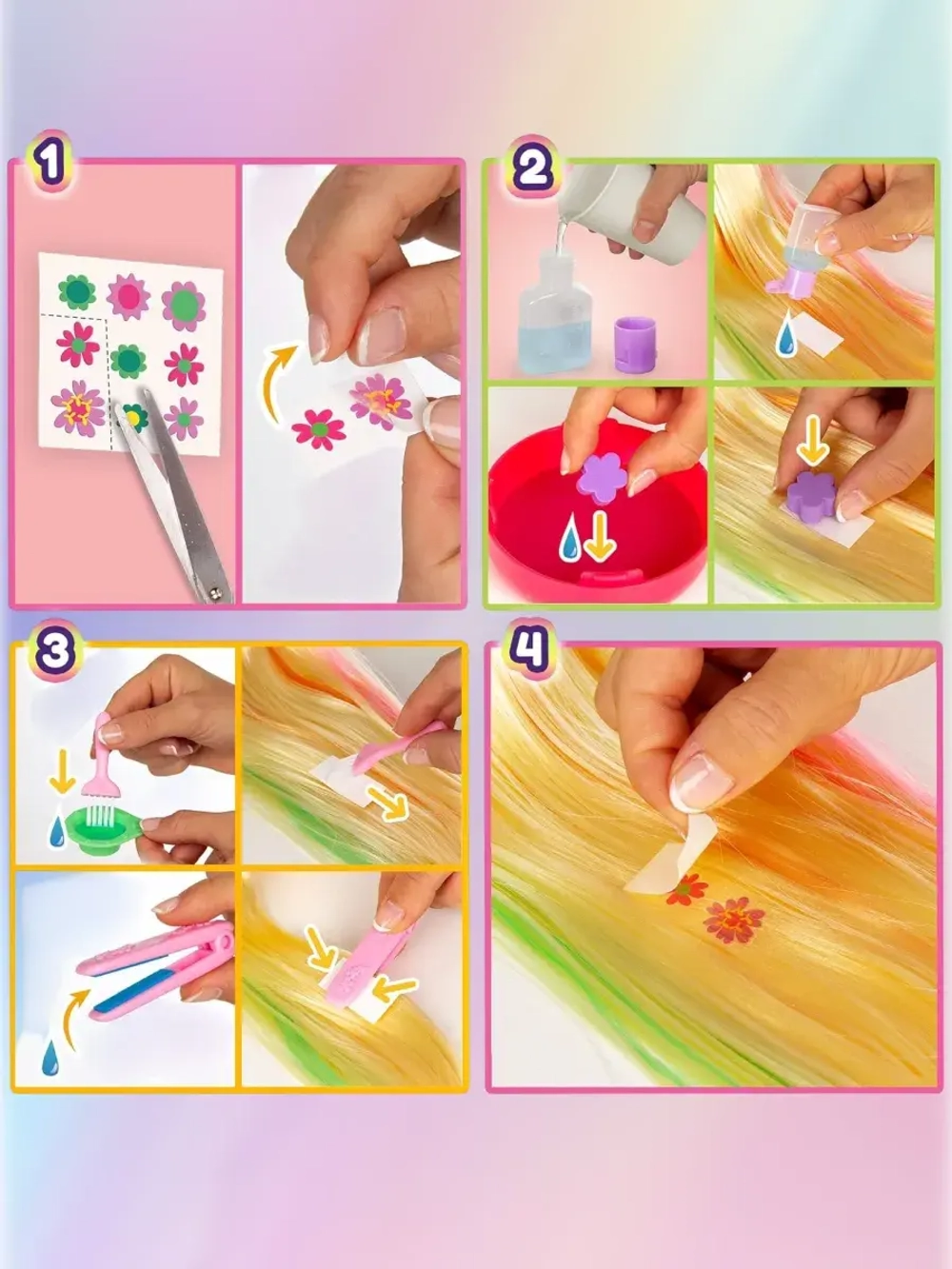 1

2

3

4