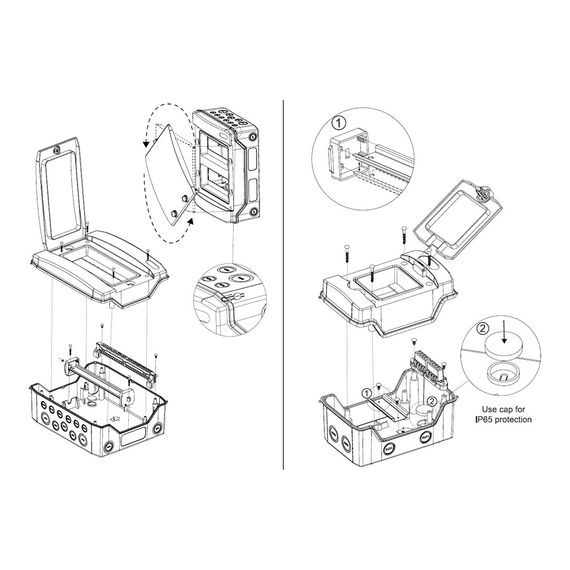 ①

②

①

②

Use cap for
IP65 protection