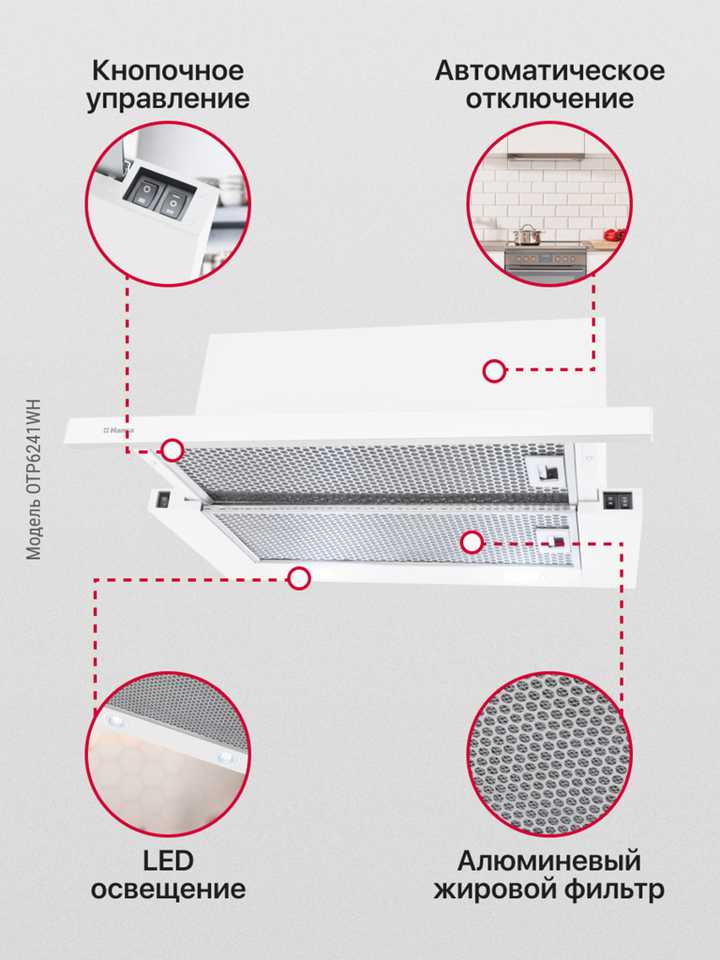 Кнопочное управление

Автоматическое отключение

Модель OTP6241WH

Hansa

LED освещение

Алюминевый жировой фильтр