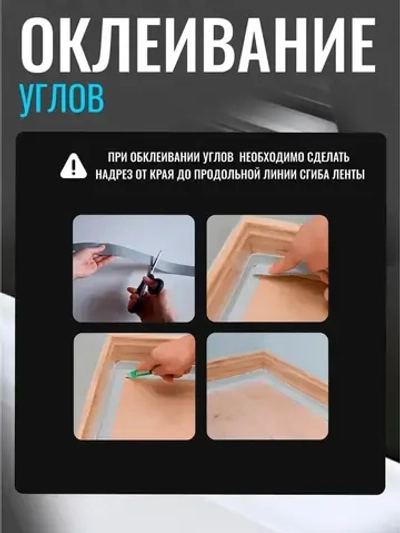 ОКЛЕИВАНИЕ
УГЛОВ

ПРИ ОБКЛЕИВАНИИ УГЛОВ НЕОБХОДИМО СДЕЛАТЬ НАДРЕЗ ОТ КРАЯ ДО ПРОДОЛЬНОЙ ЛИНИИ СГИБА ЛЕНТЫ