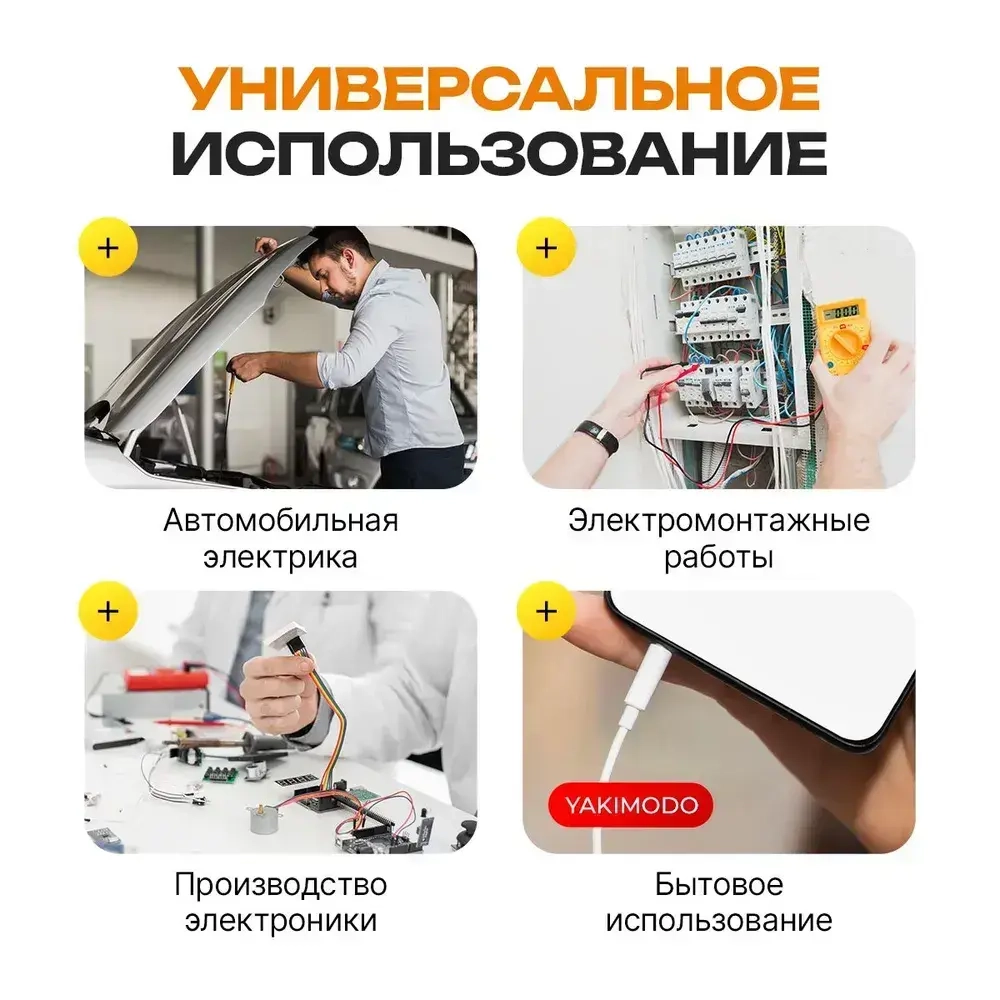 УНИВЕРСАЛЬНОЕ ИСПОЛЬЗОВАНИЕ

+

Автомобильная электрика

+

Электромонтажные работы

+

Производство электроники

+

YAKIMODO

Бытовое использование