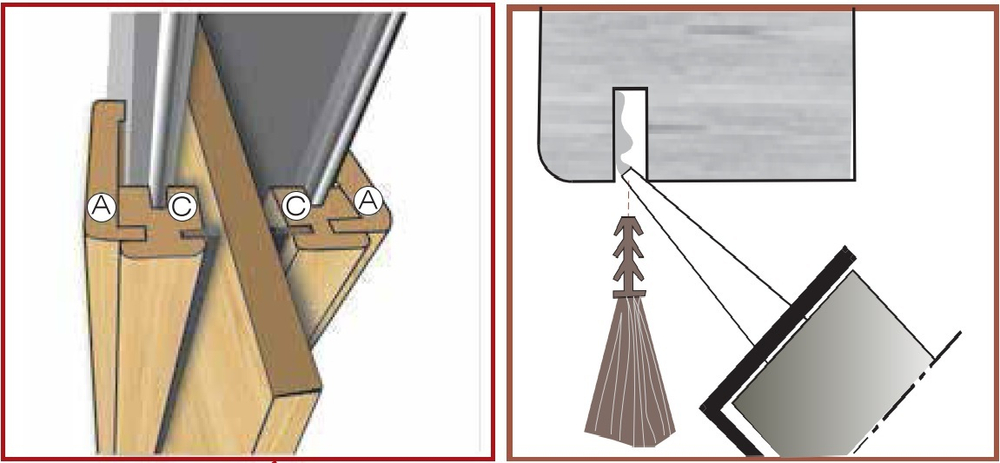 A C C A