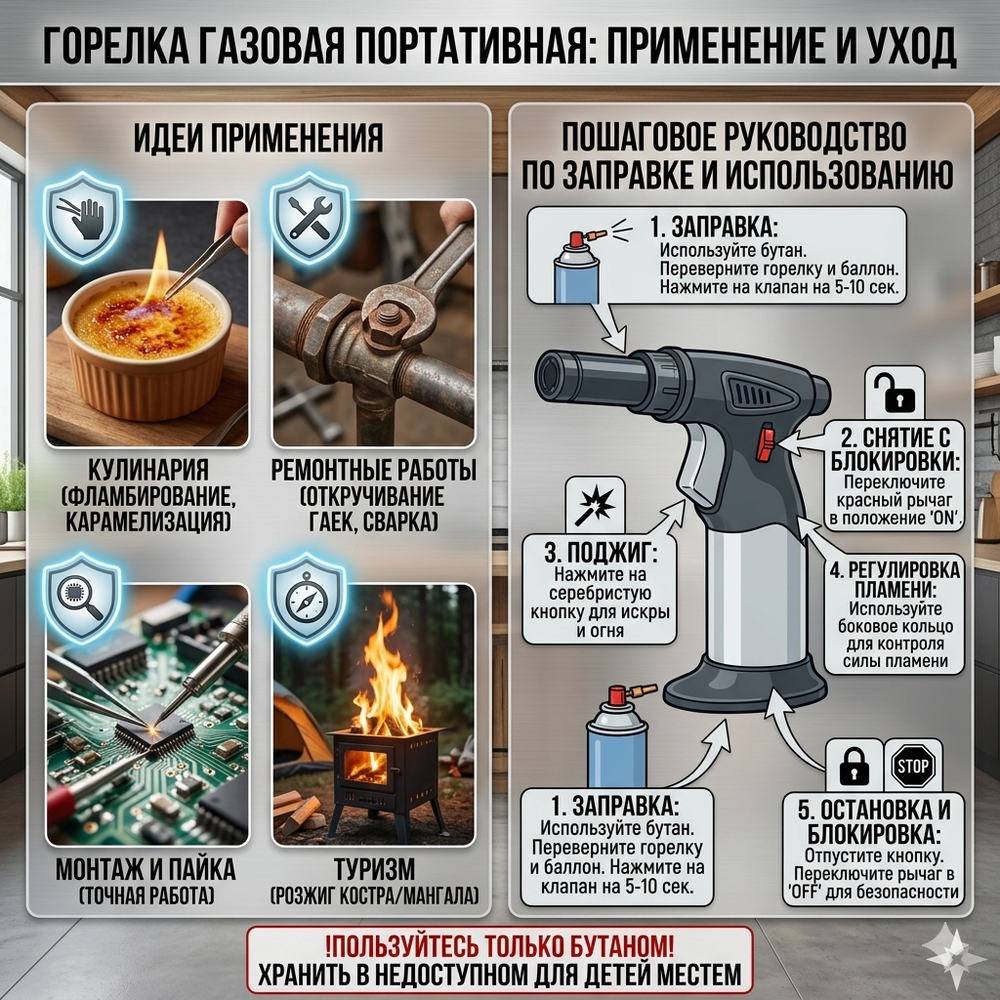 ГОРЕЛКА ГАЗОВАЯ ПОРТАТИВНАЯ: ПРИМЕНЕНИЕ И УХОД

ИДЕИ ПРИМЕНЕНИЯ

КУЛИНАРИЯ (ФЛАМБИРОВАНИЕ, КАРАМЕЛИЗАЦИЯ)

РЕМОНТНЫЕ РАБОТЫ (ОТКРУЧИВАНИЕ ГАЕК, СВАРКА)

МОНТАЖ И ПАЙКА (ТОЧНАЯ РАБОТА)

ТУРИЗМ (РОЗЖИГ КОСТРА/МАНГАЛА)

ПОШАГОВОЕ РУКОВОДСТВО ПО ЗАПРАВКЕ И ИСПОЛЬЗОВАНИЮ

1. ЗАПРАВКА: Используйте бутан. Переверните горелку и баллон. Нажмите на клапан на 5-10 сек.

2. СНЯТИЕ С БЛОКИРОВКИ: Переключите красный рычаг в положение 'ON'.

3. ПОДЖИГ: Нажмите на серебристую кнопку для искры и огня

4. РЕГУЛИРОВКА ПЛАМЕНИ: Используйте боковое кольцо для контроля силы пламени

1. ЗАПРАВКА: Используйте бутан. Переверните горелку и баллон. Нажмите на клапан на 5-10 сек.

STOP

5. ОСТАНОВКА И БЛОКИРОВКА: Отпустите кнопку. Переключите рычаг в 'OFF' для безопасности

!ПОЛЬЗУЙТЕСЬ ТОЛЬКО БУТАНОМ!
ХРАНИТЬ В НЕДОСТУПНОМ ДЛЯ ДЕТЕЙ МЕСТЕМ