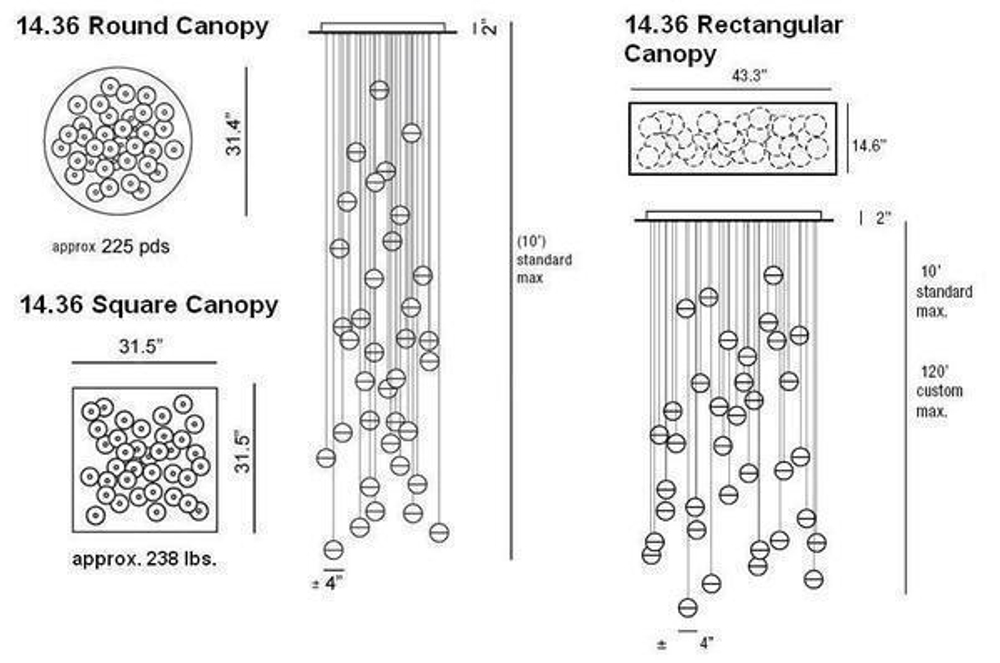 14.36 Round Canopy

31.4"

approx 225 pds

14.36 Square Canopy

31.5"

31.5"

approx. 238 lbs.

2"

(10')
standard
max

± 4"

14.36 Rectangular Canopy

43.3"

14.6"

2"

10'
standard
max.

120'
custom
max.

± 4"