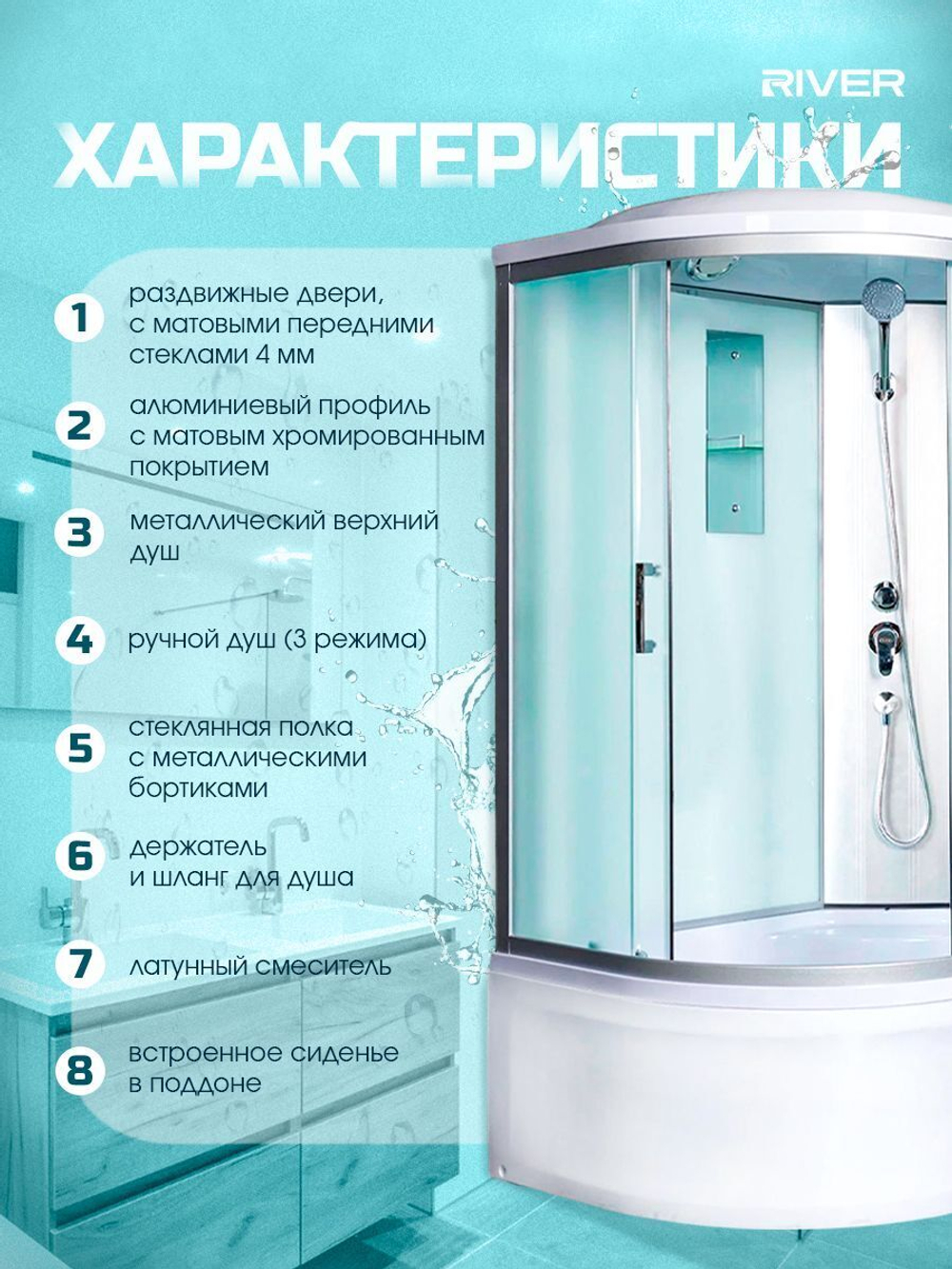 RIVER

ХАРАКТЕРИСТИКИ

1 раздвижные двери, с матовыми передними стеклами 4 мм

2 алюминиевый профиль с матовым хромированным покрытием

3 металлический верхний душ

4 ручной душ (3 режима)

5 стеклянная полка с металлическими бортиками

6 держатель и шланг для душа

7 латунный смеситель

8 встроенное сиденье в поддоне