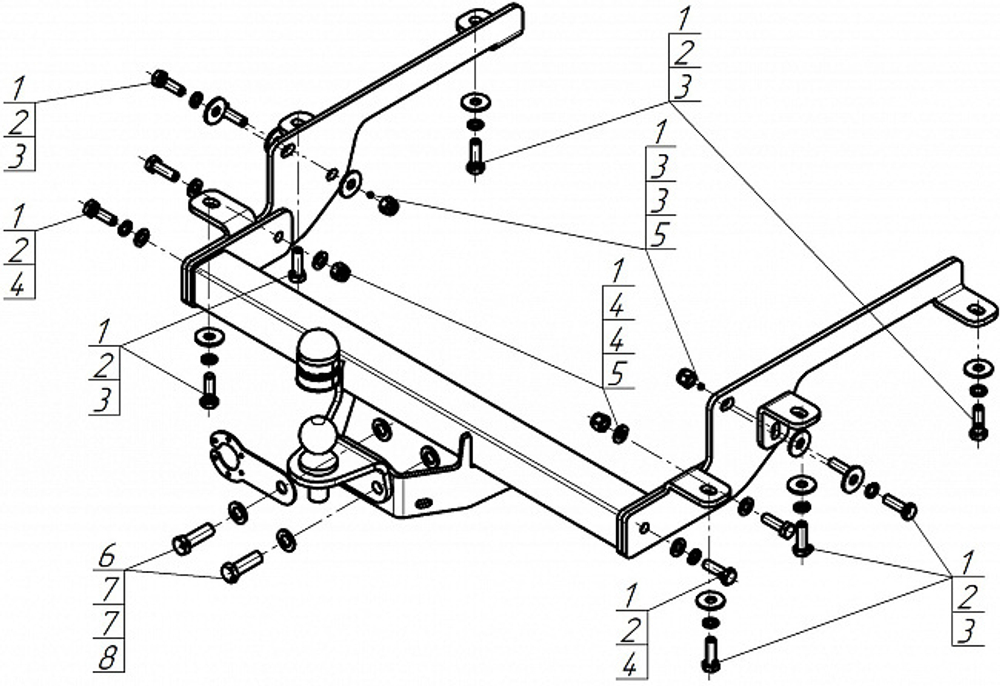 1
2
3

1
2
4

1
2
3

1
2
3

1
3
3
5

1
4
4
5

6
7
7
8

1
2
4

1
2
3