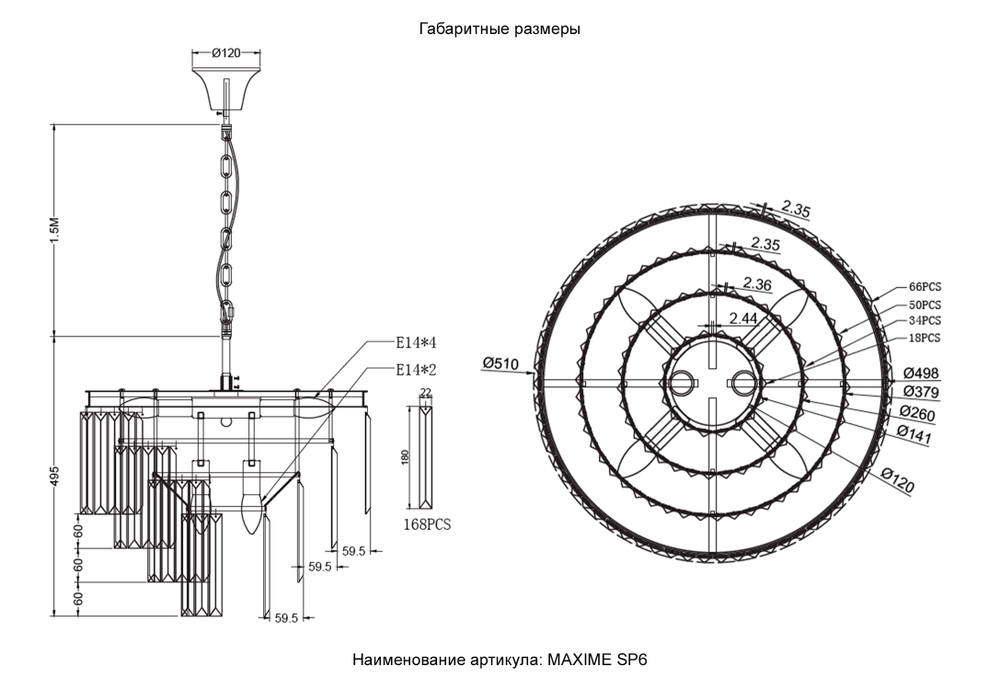 Габаритные размеры

Ø120

1.5M

495

E14*4

E14*2

22

180

168PCS

60

60

60

59.5

59.5

59.5

2.35

2.35

2.36

2.44

66PCS

50PCS

34PCS

18PCS

Ø510

Ø498

Ø379

Ø260

Ø141

Ø120

Наименование артикула: MAXIME SP6