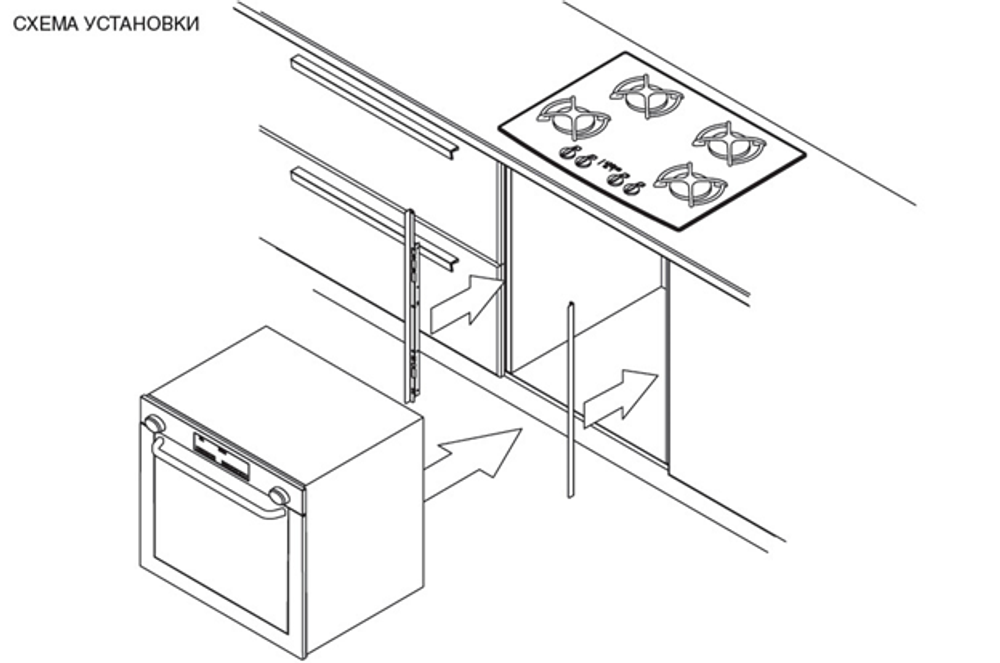 СХЕМА УСТАНОВКИ