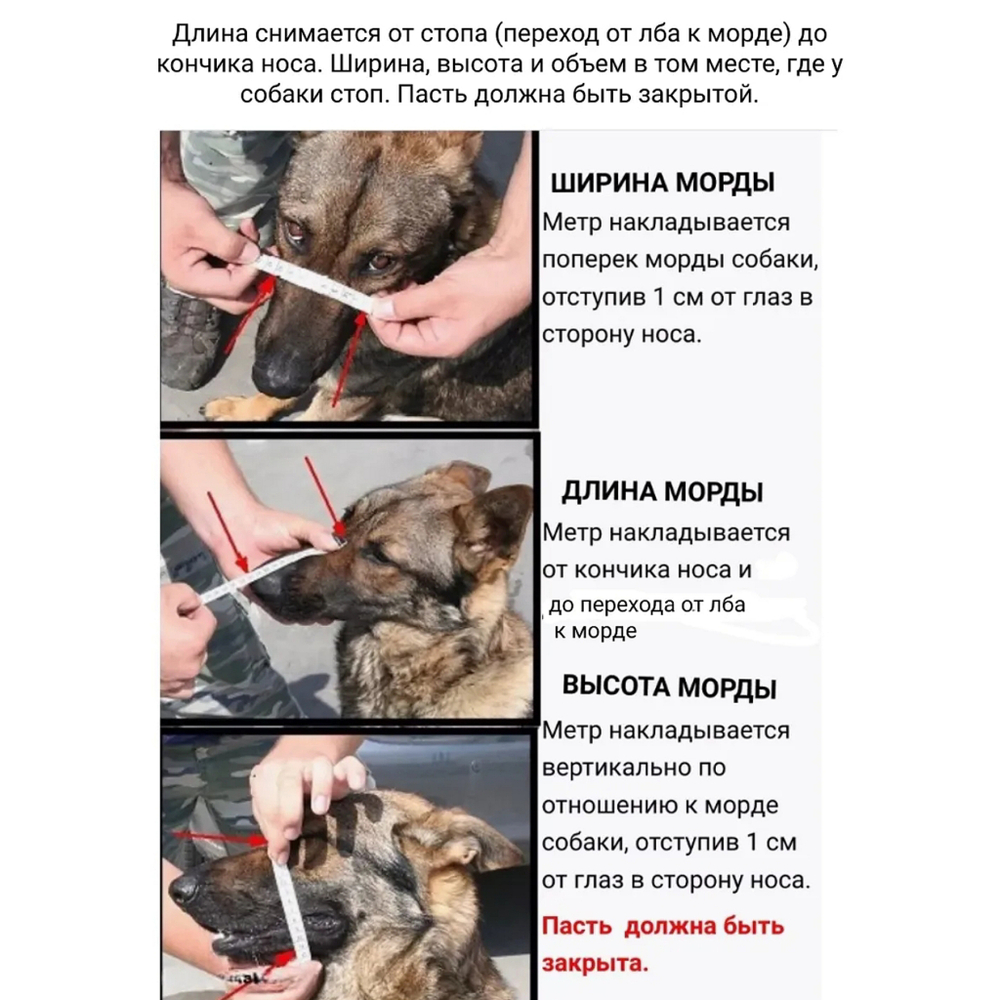 Длина снимается от стопа (переход от лба к морде) до кончика носа. Ширина, высота и объем в том месте, где у собаки стоп. Пасть должна быть закрытой.

ШИРИНА МОРДЫ
Метр накладывается поперек морды собаки, отступив 1 см от глаз в сторону носа.

ДЛИНА МОРДЫ
Метр накладывается от кончика носа и до перехода от лба к морде

ВЫСОТА МОРДЫ
Метр накладывается вертикально по отношению к морде собаки, отступив 1 см от глаз в сторону носа.
Пасть должна быть закрыта.