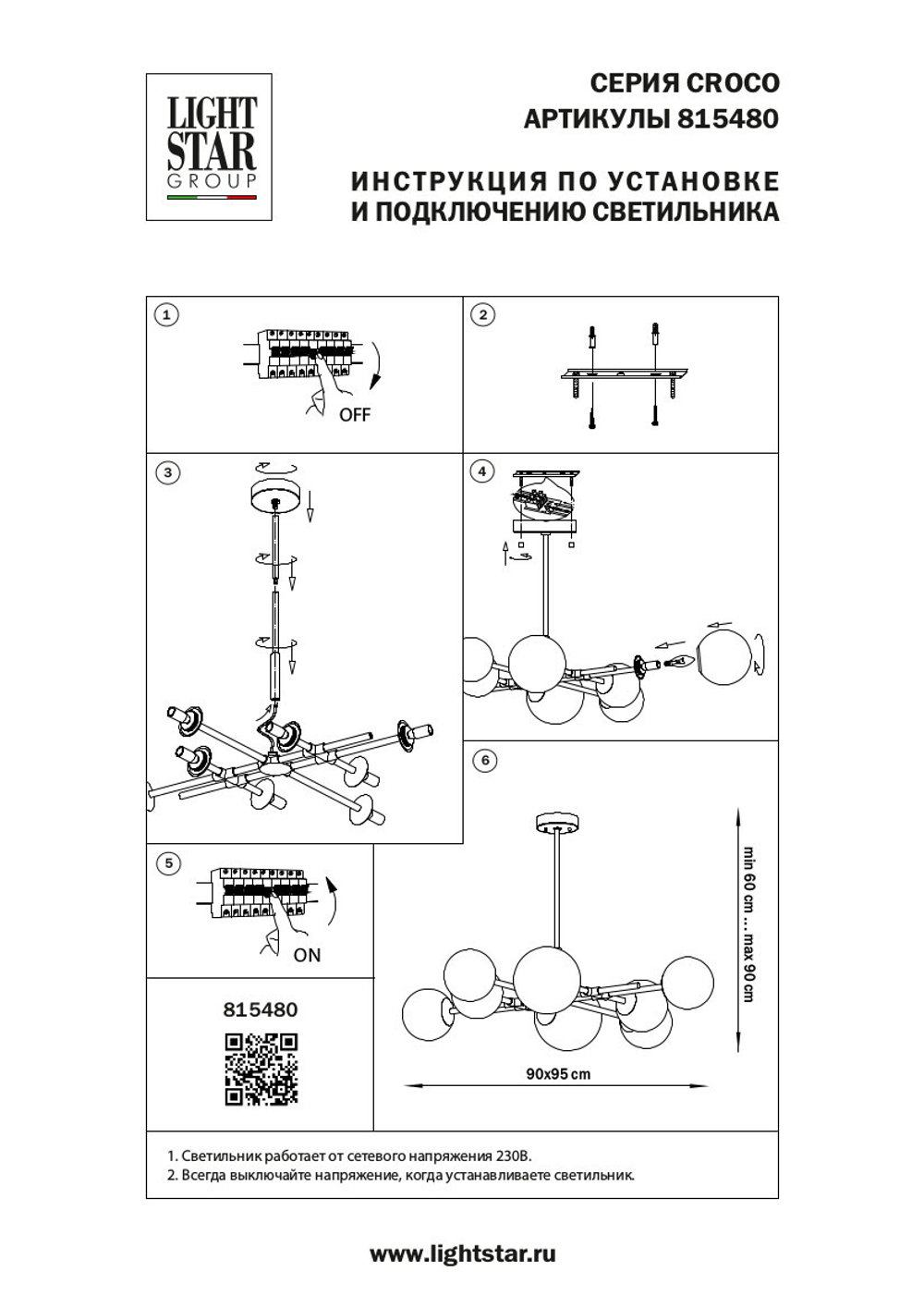 LIGHT STAR GROUP

СЕРИЯ CROCO
АРТИКУЛЫ 815480

ИНСТРУКЦИЯ ПО УСТАНОВКЕ
И ПОДКЛЮЧЕНИЮ СВЕТИЛЬНИКА

1

OFF

2

3

4

5

ON

6

min 60 cm ... max 90 cm

90x95 cm

815480

1. Светильник работает от сетевого напряжения 230В.
2. Всегда выключайте напряжение, когда устанавливаете светильник.

www.lightstar.ru