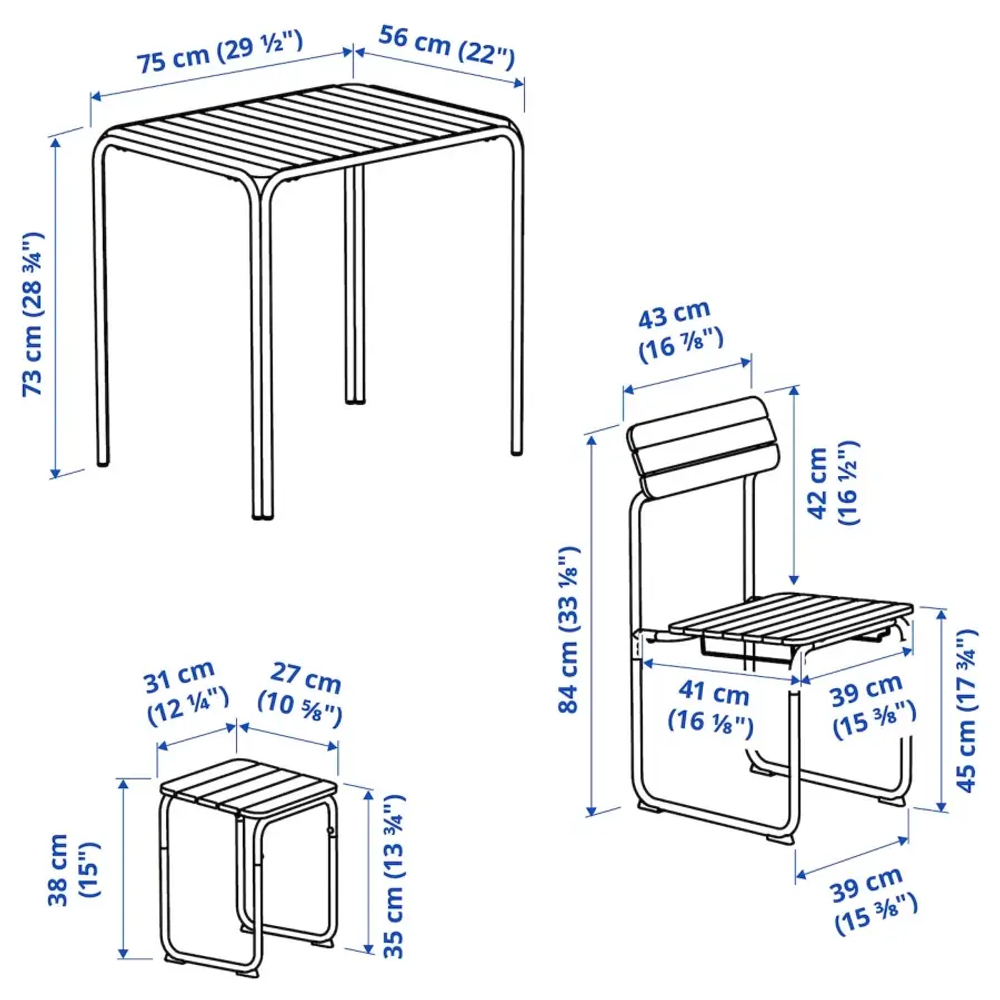 75 cm (29 ½")

56 cm (22")

73 cm (28 ¾")

43 cm (16 ⅞")

42 cm (16 ½")

84 cm (33 ⅛")

41 cm (16 ⅛")

39 cm (15 ⅜")

45 cm (17 ¾")

39 cm (15 ⅜")

31 cm (12 ¼")

27 cm (10 ⅝")

38 cm (15")

35 cm (13 ¾")