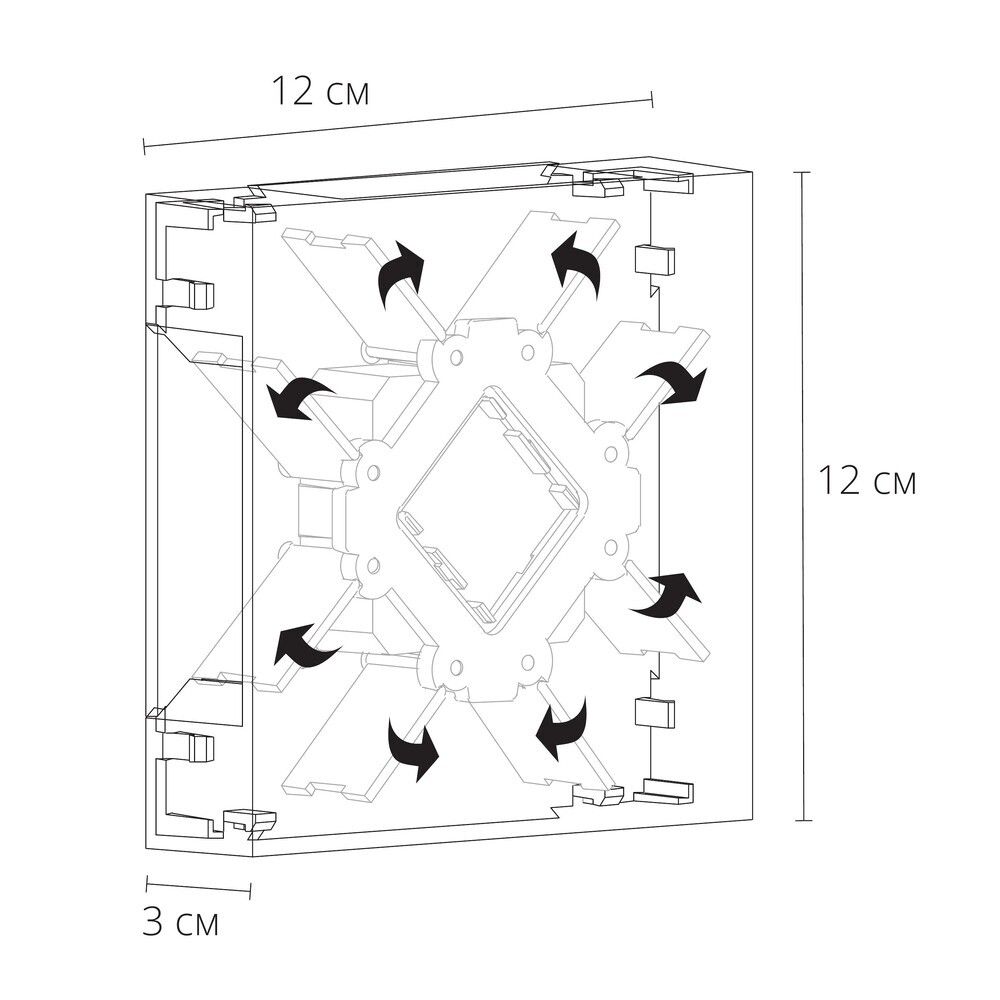 12 см

12 см

3 см