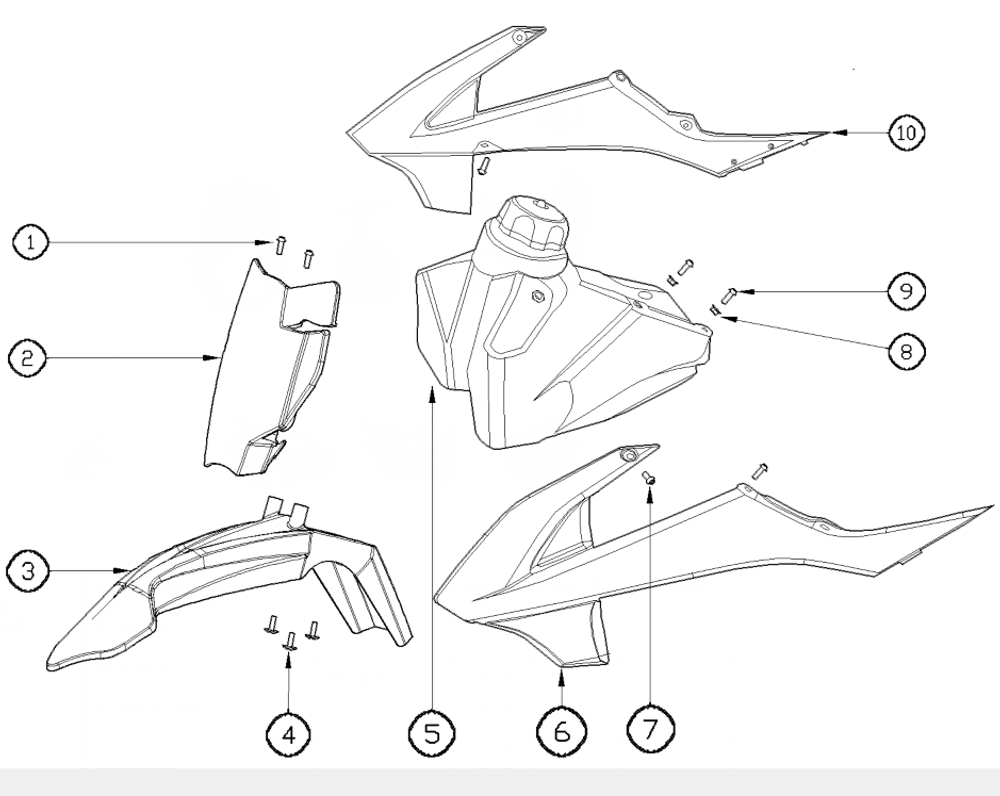 10
1
9
2
8
3
4
5
6
7