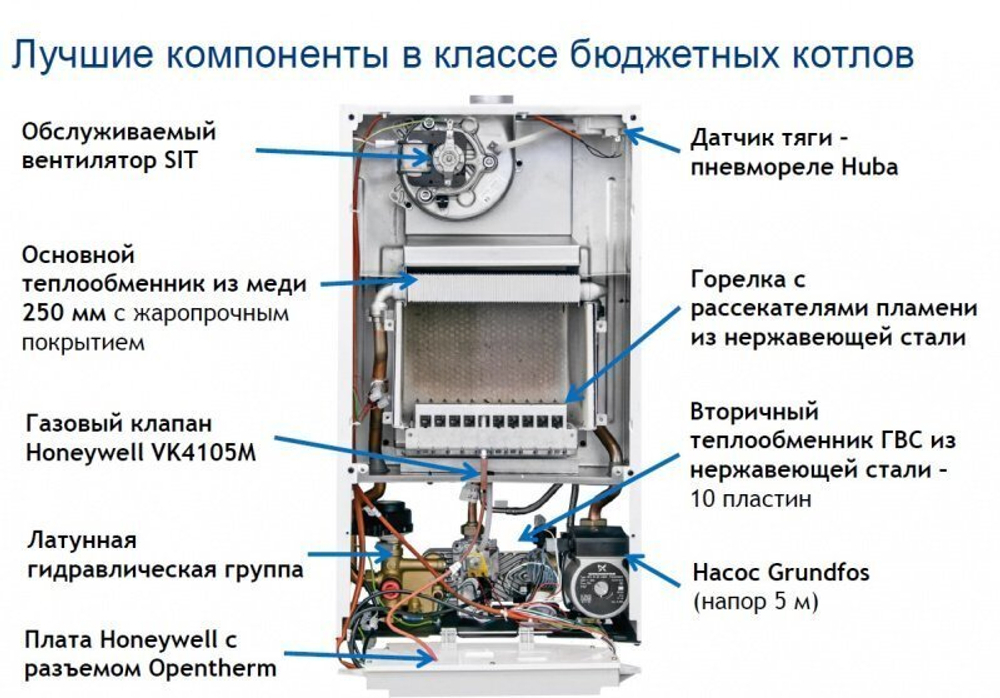 Лучшие компоненты в классе бюджетных котлов

Обслуживаемый вентилятор SIT

Основной теплообменник из меди 250 мм с жаропрочным покрытием

Газовый клапан Honeywell VK4105M

Латунная гидравлическая группа

Плата Honeywell с разъемом Opentherm

Датчик тяги - пневмореле Huba

Горелка с рассекателями пламени из нержавеющей стали

Вторичный теплообменник ГВС из нержавеющей стали - 10 пластин

Насос Grundfos (напор 5 м)