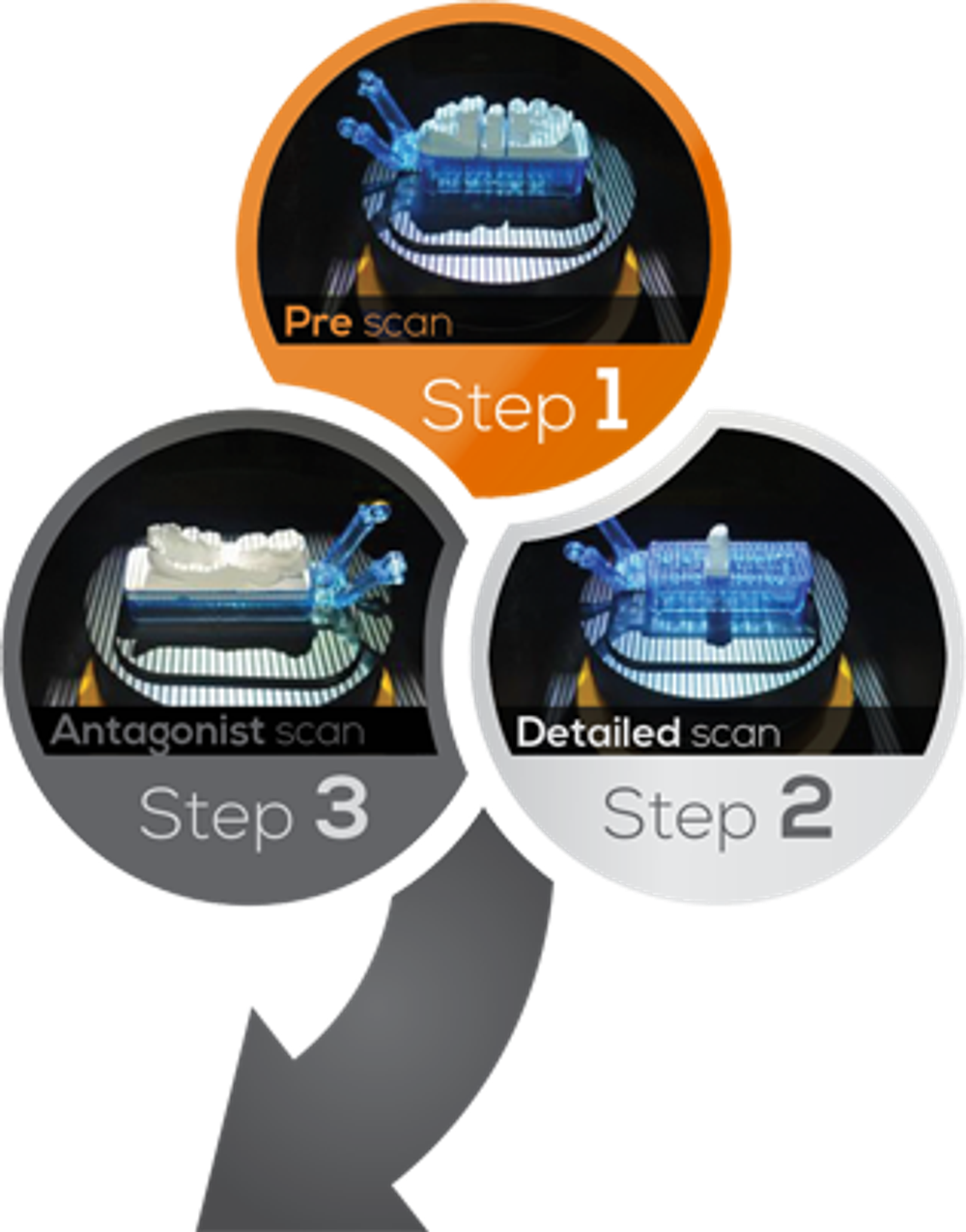 Pre scan
Step 1

Antagonist scan
Step 3

Detailed scan
Step 2