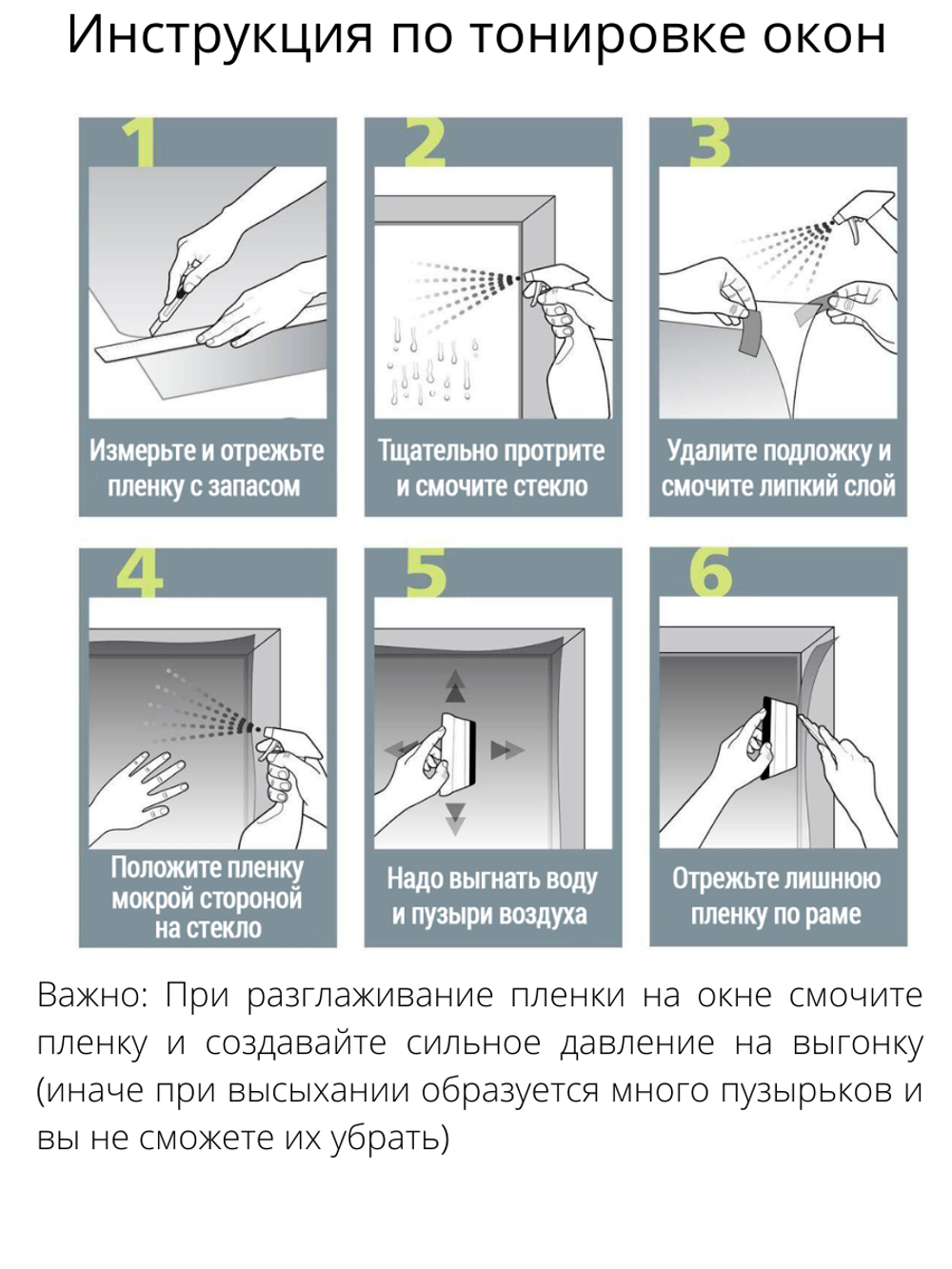 Инструкция по тонировке окон

1

Измерьте и отрежьте пленку с запасом

2

Тщательно протрите и смочите стекло

3

Удалите подложку и смочите липкий слой

4

Положите пленку мокрой стороной на стекло

5

Надо выгнать воду и пузыри воздуха

6

Отрежьте лишнюю пленку по раме

Важно: При разглаживание пленки на окне смочите пленку и создавайте сильное давление на выгонку (иначе при высыхании образуется много пузырьков и вы не сможете их убрать)