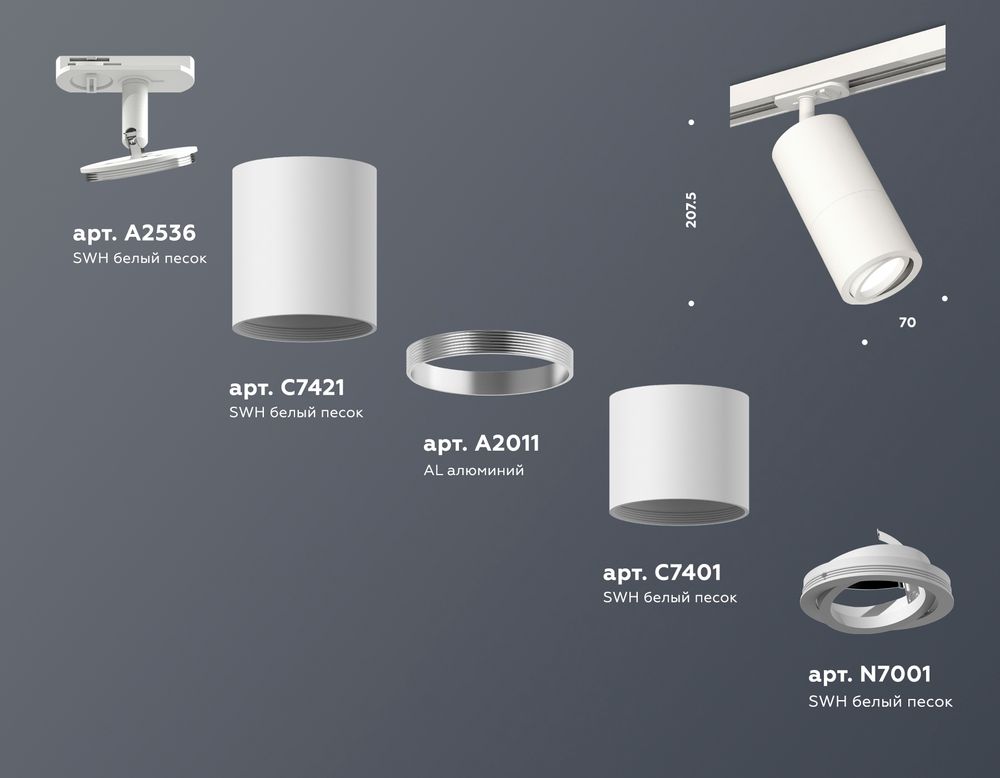 арт. A2536
SWH белый песок

арт. C7421
SWH белый песок

арт. A2011
AL алюминий

арт. C7401
SWH белый песок

арт. N7001
SWH белый песок

207.5

70