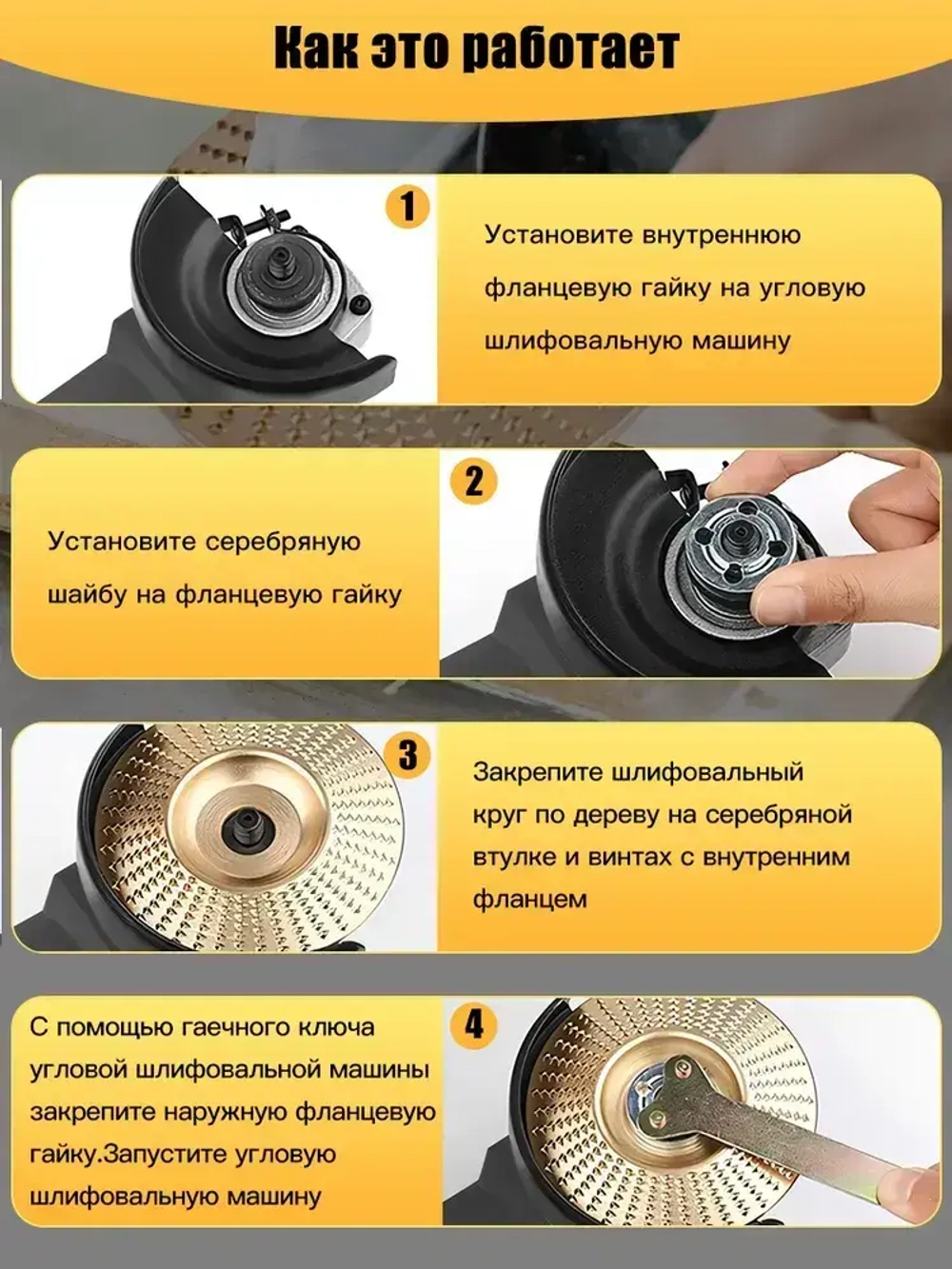 Как это работает

1

Установите внутреннюю фланцевую гайку на угловую шлифовальную машину

2

Установите серебряную шайбу на фланцевую гайку

3

Закрепите шлифовальный круг по дереву на серебряной втулке и винтах с внутренним фланцем

4

С помощью гаечного ключа угловой шлифовальной машины закрепите наружную фланцевую гайку.Запустите угловую шлифовальную машину