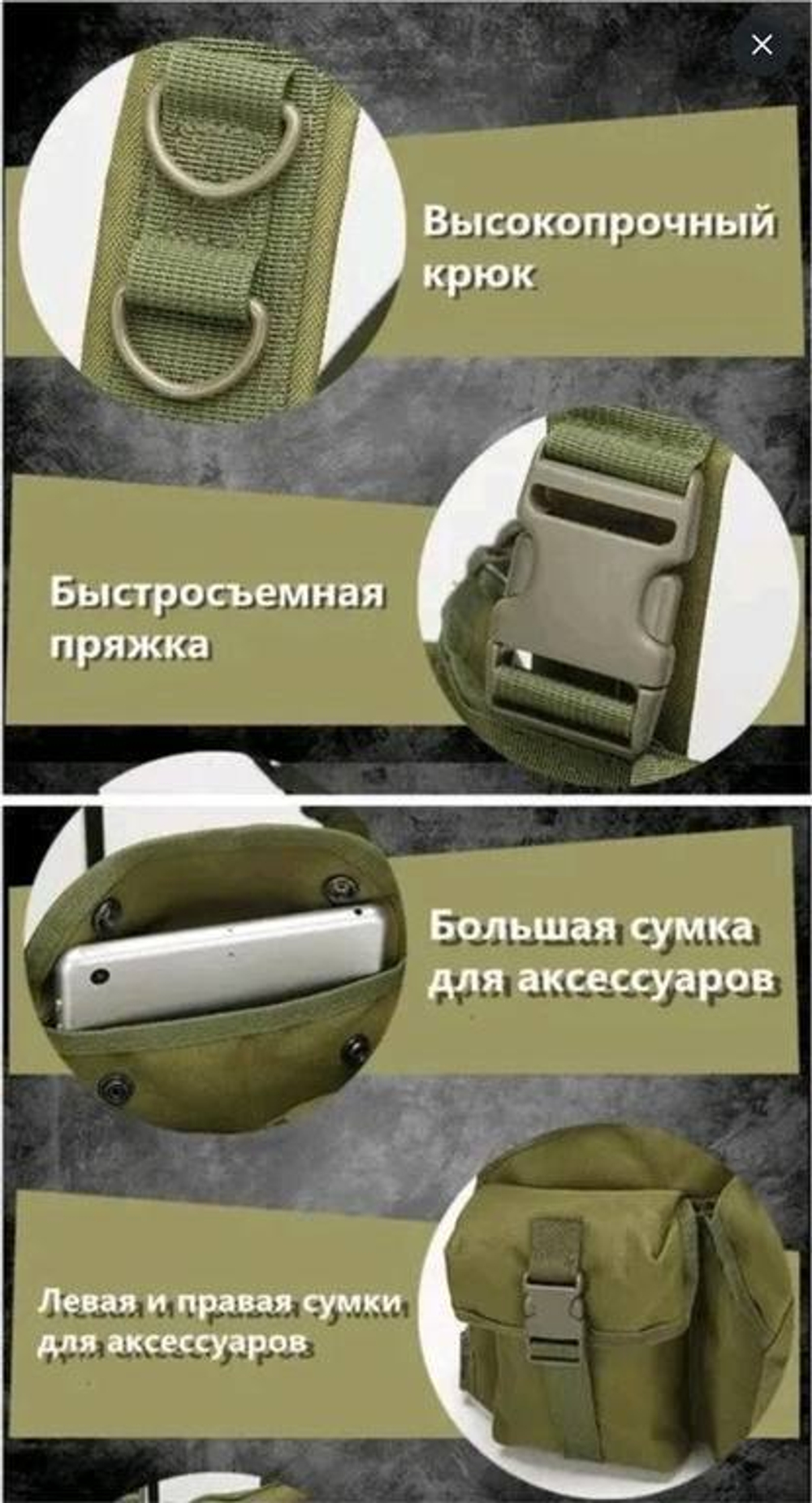 ×

Высокопрочный крюк

Быстросъемная пряжка

Большая сумка для аксессуаров

Левая и правая сумки для аксессуаров