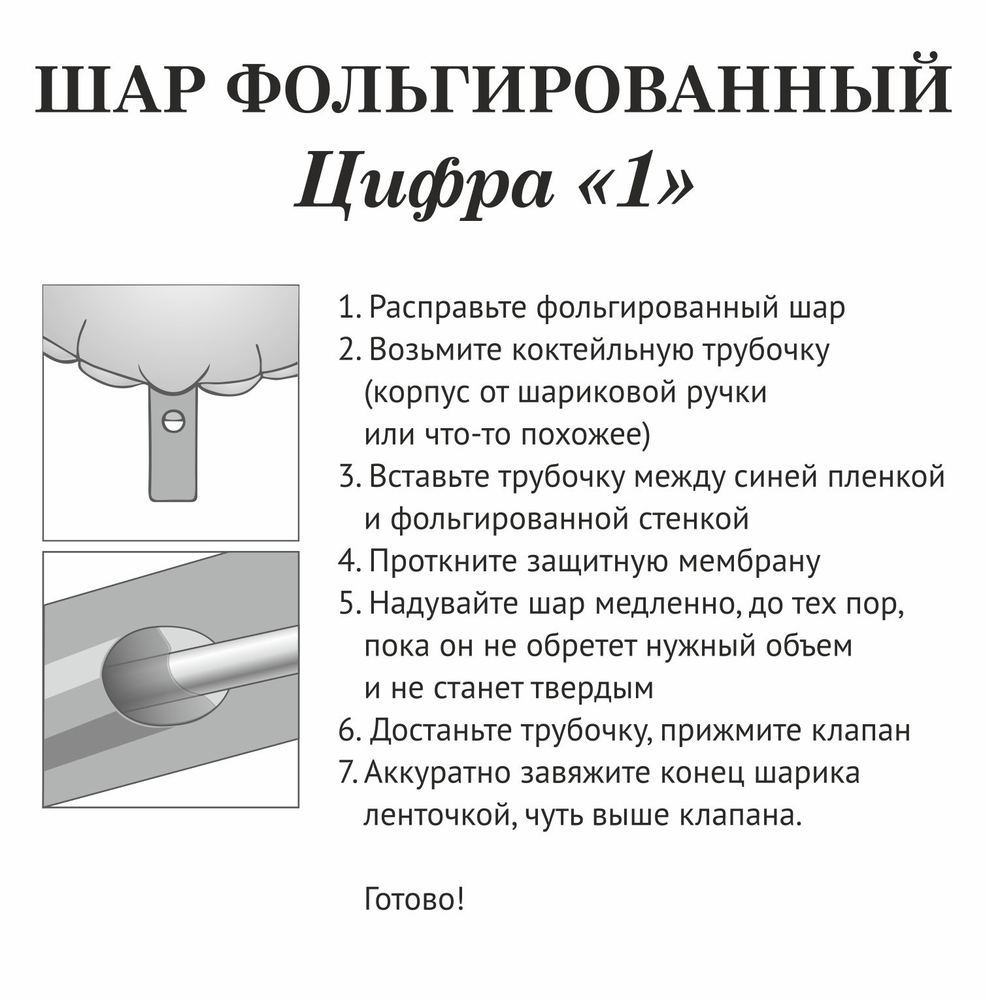 ШАР ФОЛЬГИРОВАННЫЙ
Цифра «1»

1. Расправьте фольгированный шар
2. Возьмите коктейльную трубочку (корпус от шариковой ручки или что-то похожее)
3. Вставьте трубочку между синей пленкой и фольгированной стенкой
4. Проткните защитную мембрану
5. Надувайте шар медленно, до тех пор, пока он не обретет нужный объем и не станет твердым
6. Достаньте трубочку, прижмите клапан
7. Аккуратно завяжите конец шарика ленточкой, чуть выше клапана.

Готово!