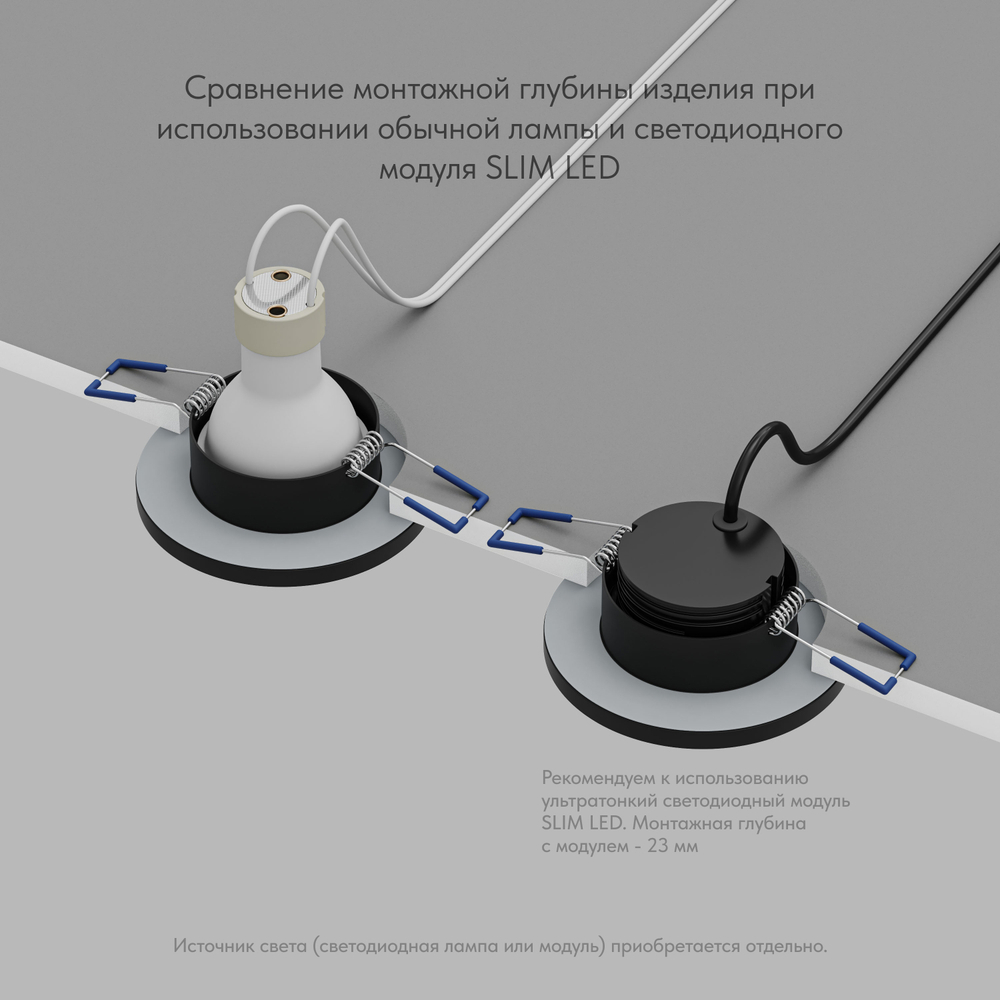 Сравнение монтажной глубины изделия при использовании обычной лампы и светодиодного модуля SLIM LED

Рекомендуем к использованию ультратонкий светодиодный модуль SLIM LED. Монтажная глубина с модулем - 23 мм

Источник света (светодиодная лампа или модуль) приобретается отдельно.