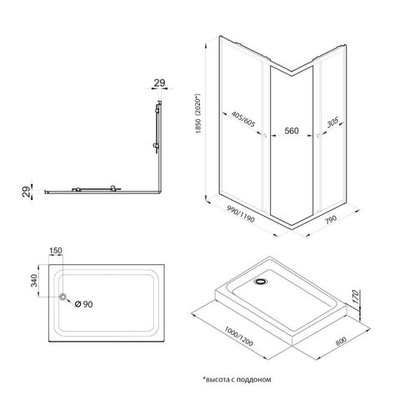 29

29

1850 (2020*)

405/605

560

305

990/1190

790

150

340

Ø 90

170

1000/1200

800

*высота с поддоном