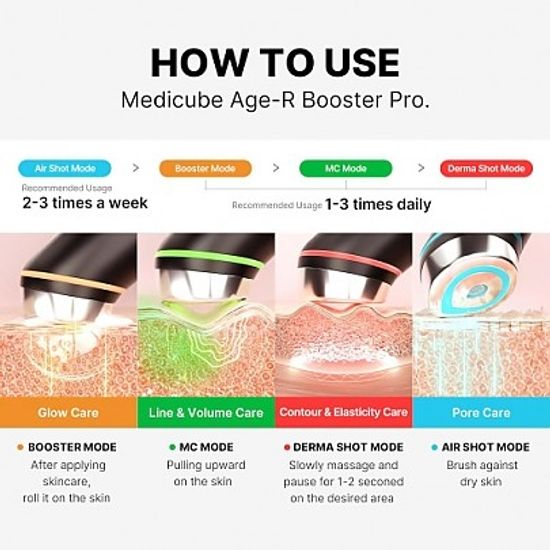 HOW TO USE
Medicube Age-R Booster Pro.

Air Shot Mode > Booster Mode > MC Mode > Derma Shot Mode

Recommended Usage
2-3 times a week

Recommended Usage 1-3 times daily

Glow Care
Line & Volume Care
Contour & Elasticity Care
Pore Care

• BOOSTER MODE
After applying skincare, roll it on the skin

• MC MODE
Pulling upward on the skin

• DERMA SHOT MODE
Slowly massage and pause for 1-2 seconed on the desired area

• AIR SHOT MODE
Brush against dry skin