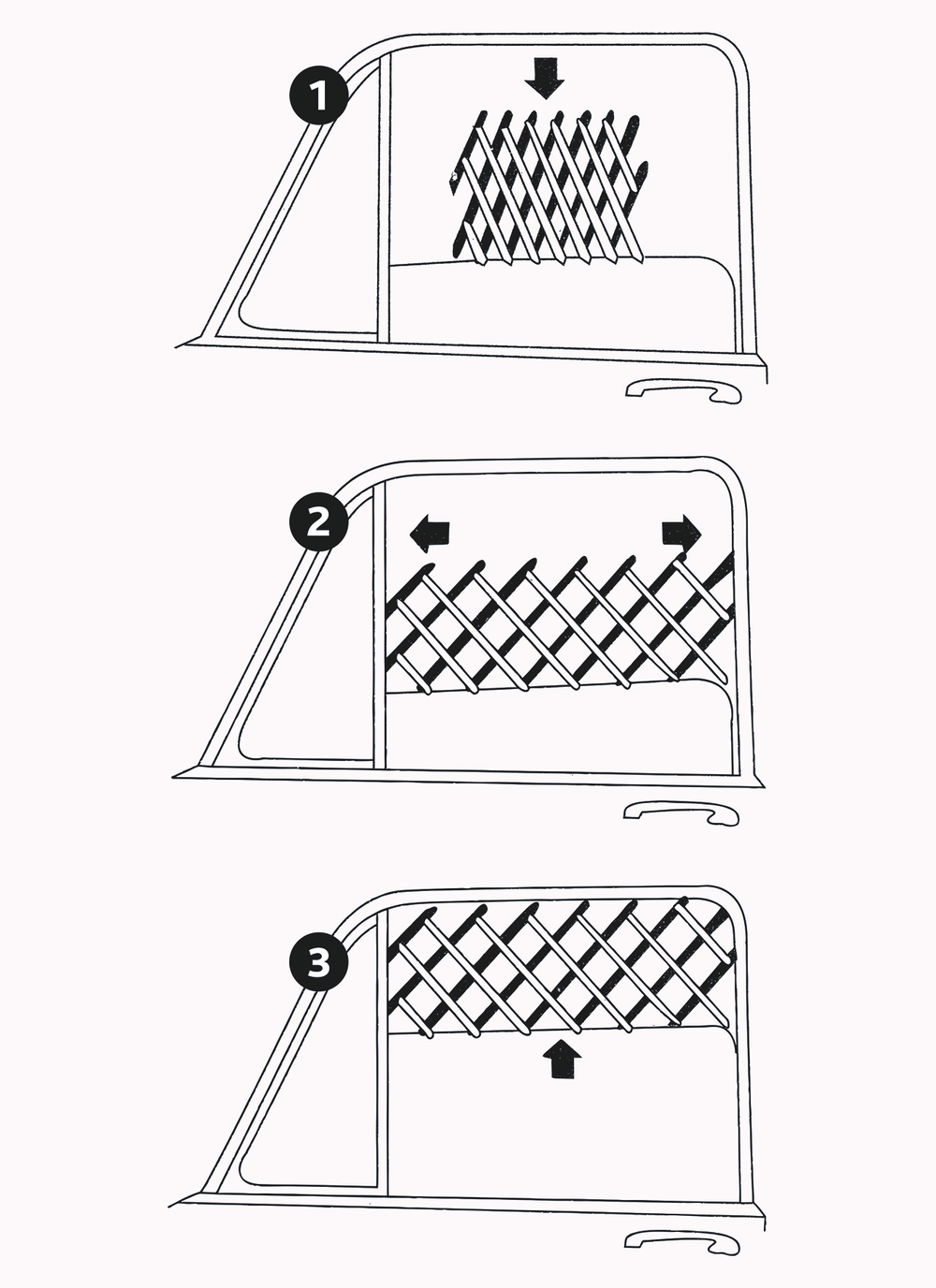 1

2

3