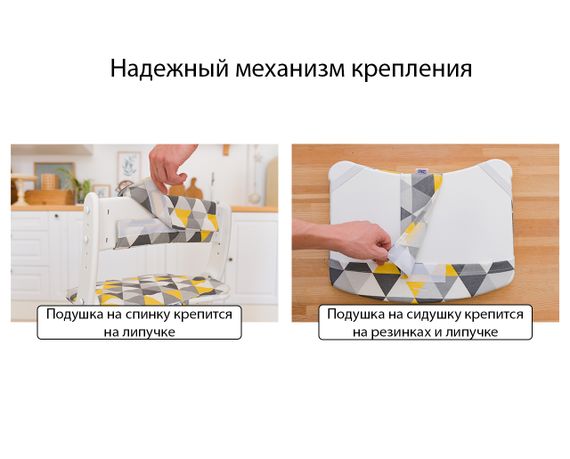 Надежный механизм крепления

Подушка на спинку крепится на липучке

Подушка на сидушку крепится на резинках и липучке