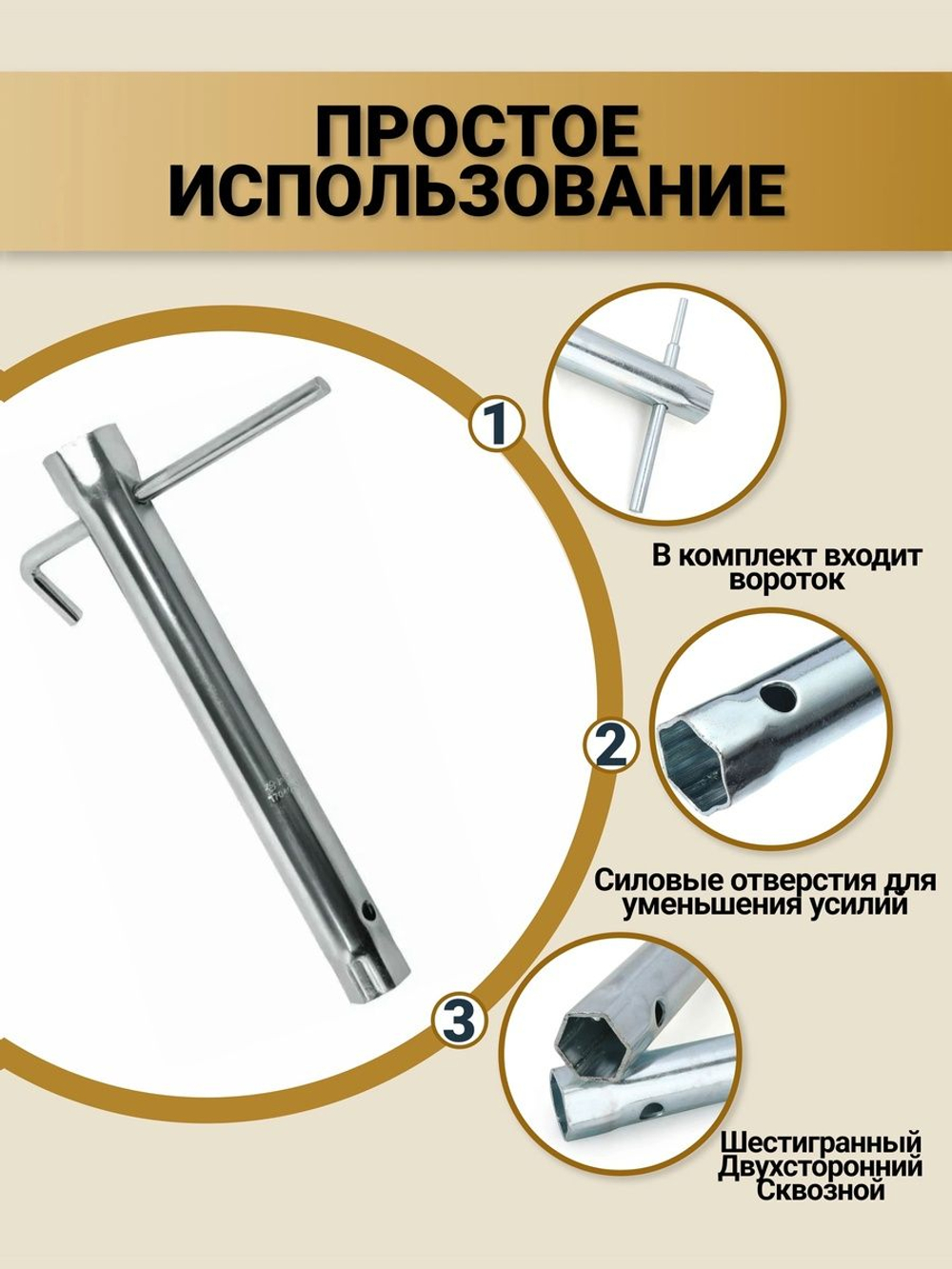 ПРОСТОЕ ИСПОЛЬЗОВАНИЕ

1

В комплект входит вороток

2

Силовые отверстия для уменьшения усилий

3

Шестигранный
Двухсторонний
Сквозной