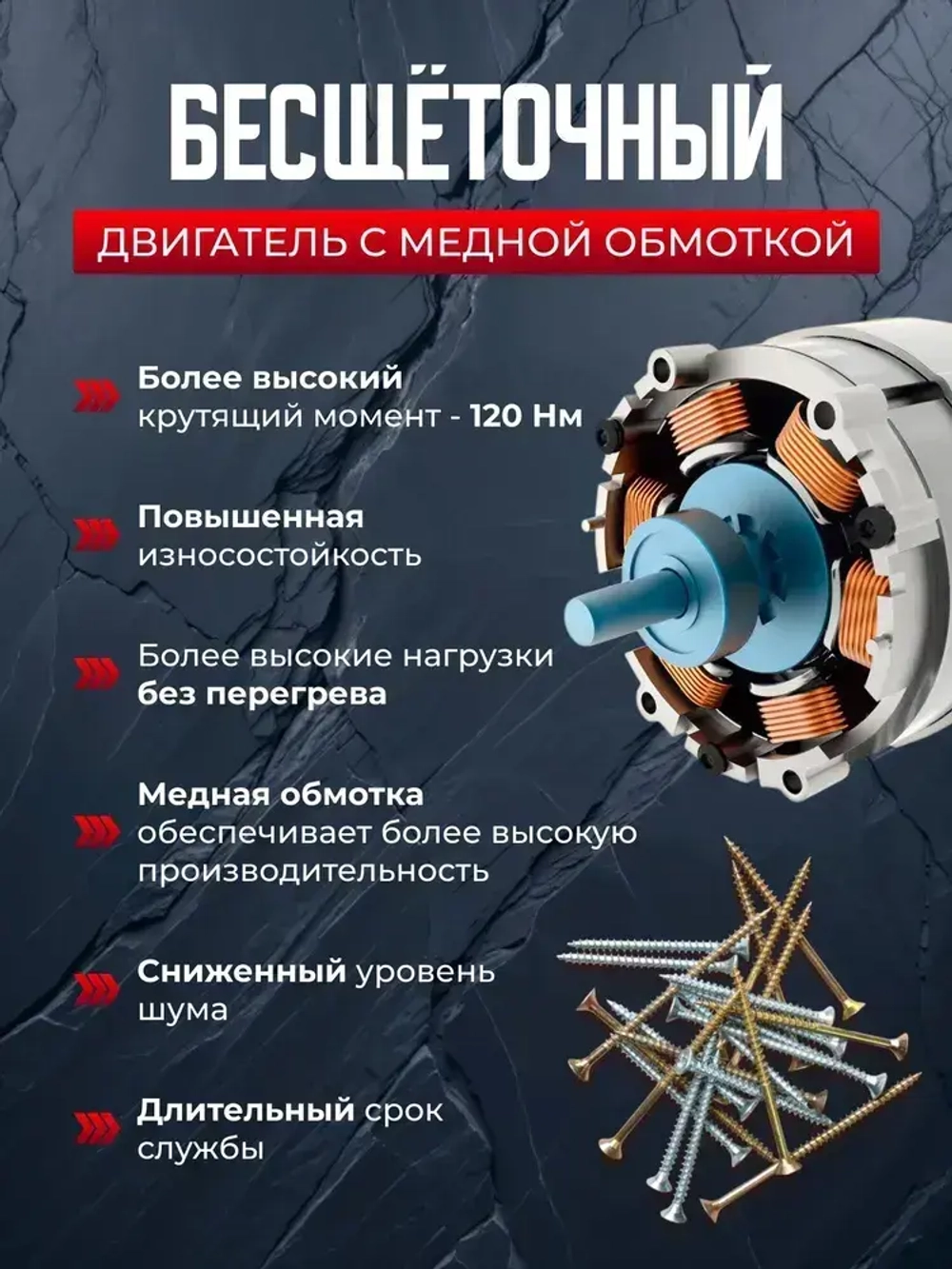 БЕСЩЁТОЧНЫЙ

ДВИГАТЕЛЬ С МЕДНОЙ ОБМОТКОЙ

Более высокий крутящий момент - 120 Нм

Повышенная износостойкость

Более высокие нагрузки без перегрева

Медная обмотка обеспечивает более высокую производительность

Сниженный уровень шума

Длительный срок службы