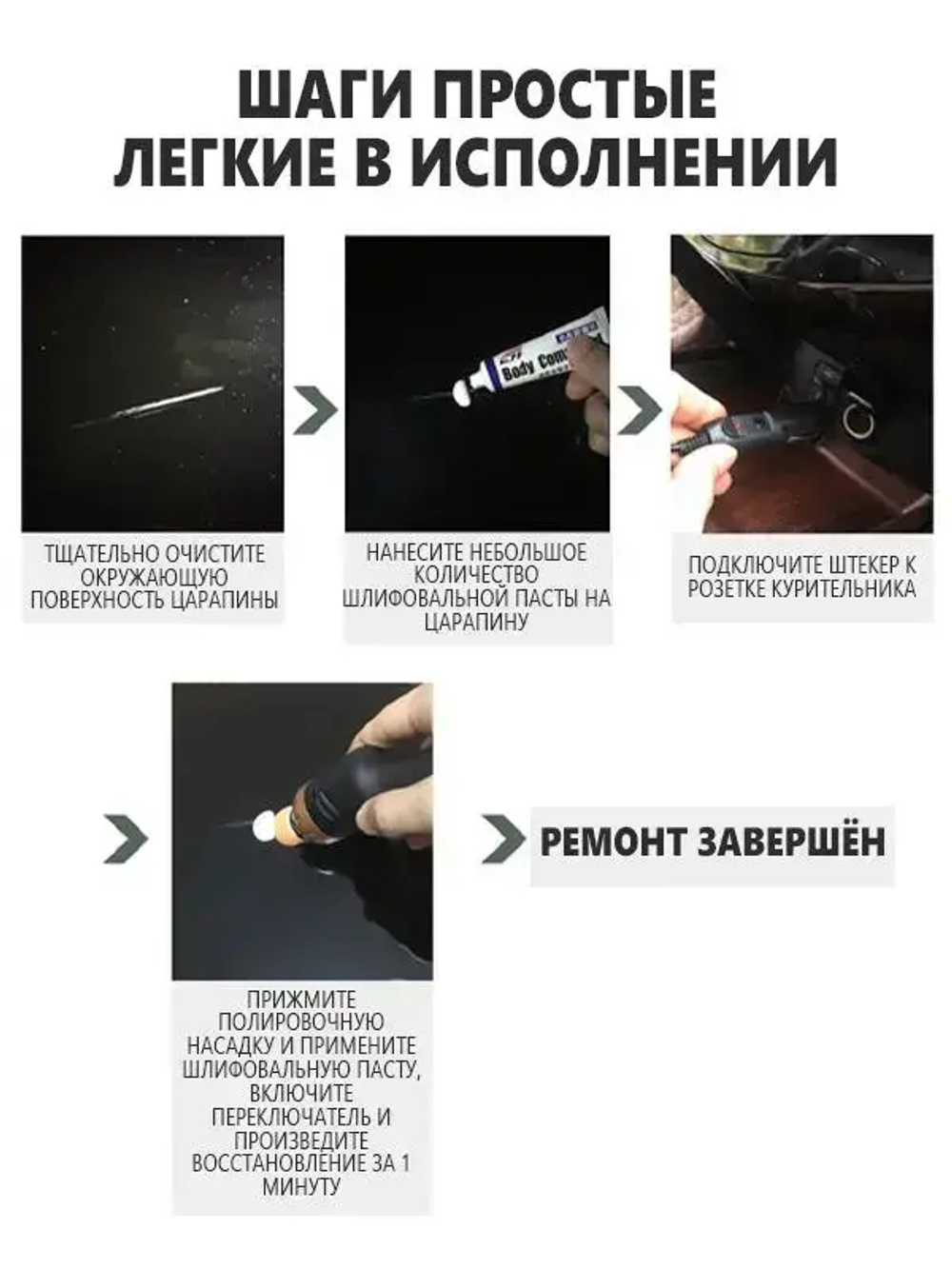 ШАГИ ПРОСТЫЕ
ЛЕГКИЕ В ИСПОЛНЕНИИ

ТЩАТЕЛЬНО ОЧИСТИТЕ ОКРУЖАЮЩУЮ ПОВЕРХНОСТЬ ЦАРАПИНЫ

Body Com

НАНЕСИТЕ НЕБОЛЬШОЕ КОЛИЧЕСТВО ШЛИФОВАЛЬНОЙ ПАСТЫ НА ЦАРАПИНУ

ПОДКЛЮЧИТЕ ШТЕКЕР К РОЗЕТКЕ КУРИТЕЛЬНИКА

ПРИЖМИТЕ ПОЛИРОВОЧНУЮ НАСАДКУ И ПРИМЕНИТЕ ШЛИФОВАЛЬНУЮ ПАСТУ, ВКЛЮЧИТЕ ПЕРЕКЛЮЧАТЕЛЬ И ПРОИЗВЕДИТЕ ВОССТАНОВЛЕНИЕ ЗА 1 МИНУТУ

РЕМОНТ ЗАВЕРШЁН