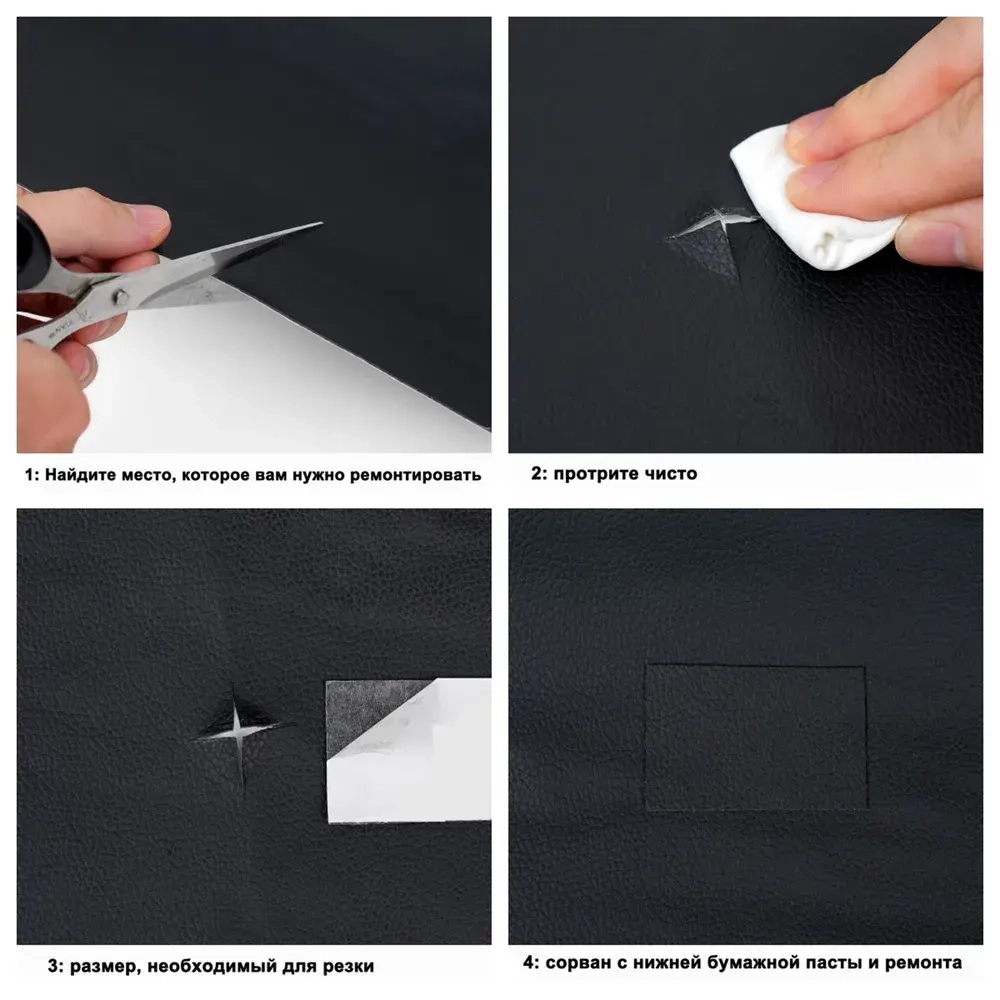 1: Найдите место, которое вам нужно ремонтировать

2: протрите чисто

3: размер, необходимый для резки

4: сорван с нижней бумажной пасты и ремонта