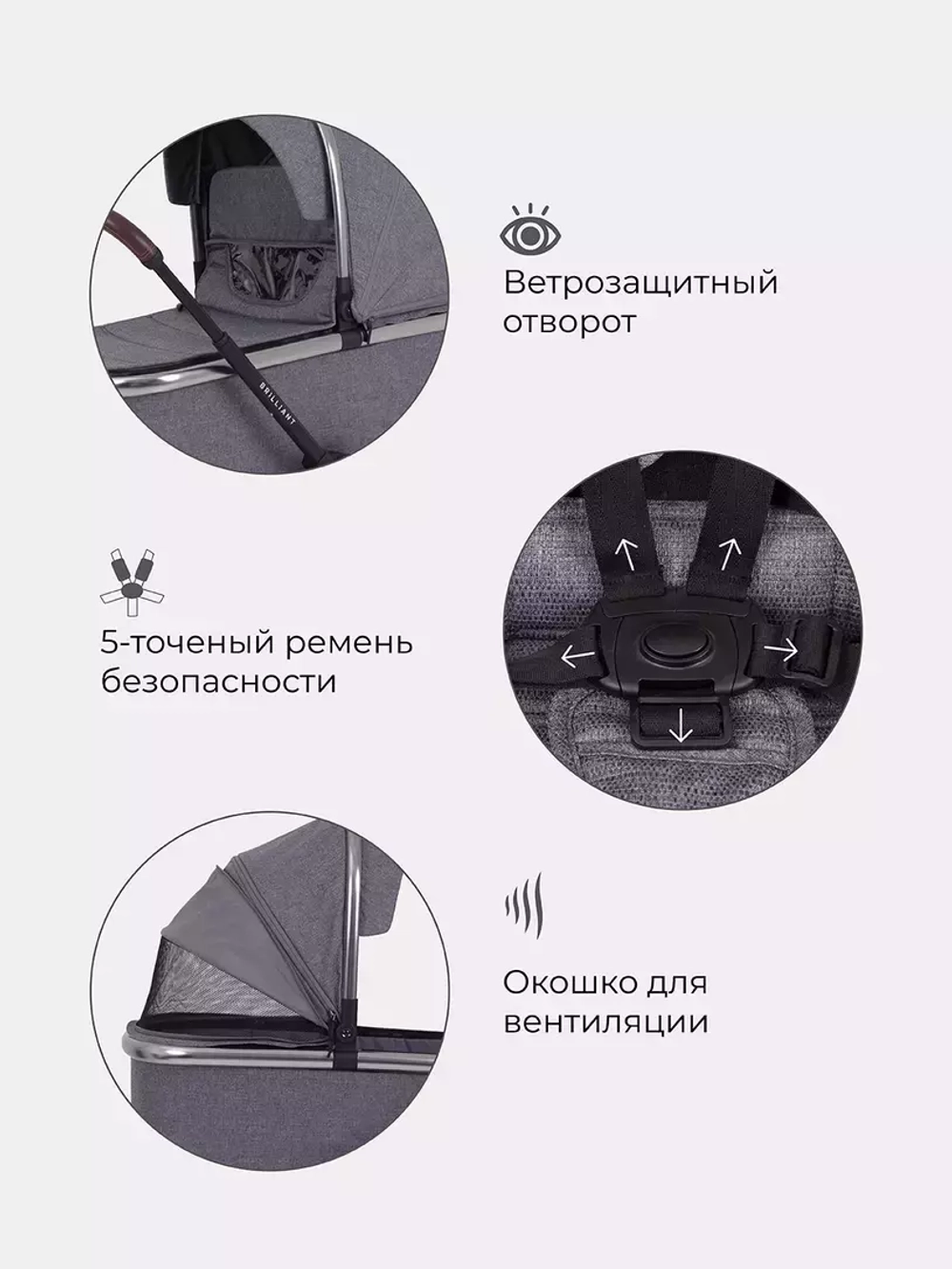 BRILLIANT

Ветрозащитный отворот

5-точеный ремень безопасности

Окошко для вентиляции